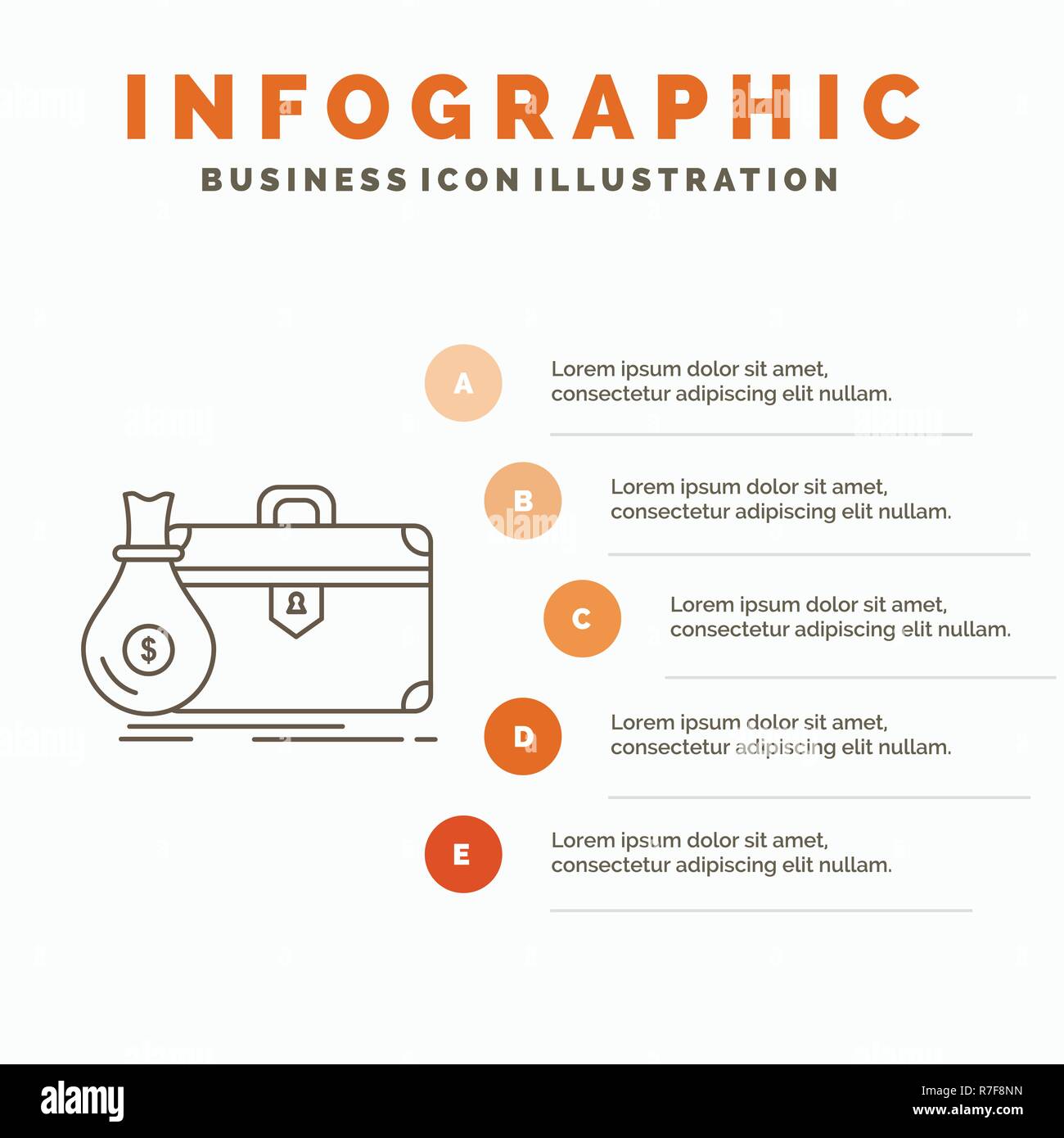 INFOGRAPHIC

BUSINESS ICON ILLUSTRATION

$

A

Lorem ipsum dolor sit amet, consectetur adipiscing elit nullam.

B

Lorem ipsum dolor sit amet, consectetur adipiscing elit nullam.

C

Lorem ipsum dolor sit amet, consectetur adipiscing elit nullam.

D

Lorem ipsum dolor sit amet, consectetur adipiscing elit nullam.

E

Lorem ipsum dolor sit amet, consectetur adipiscing elit nullam.

alamy

Image ID: R7F8NN
www.alamy.com