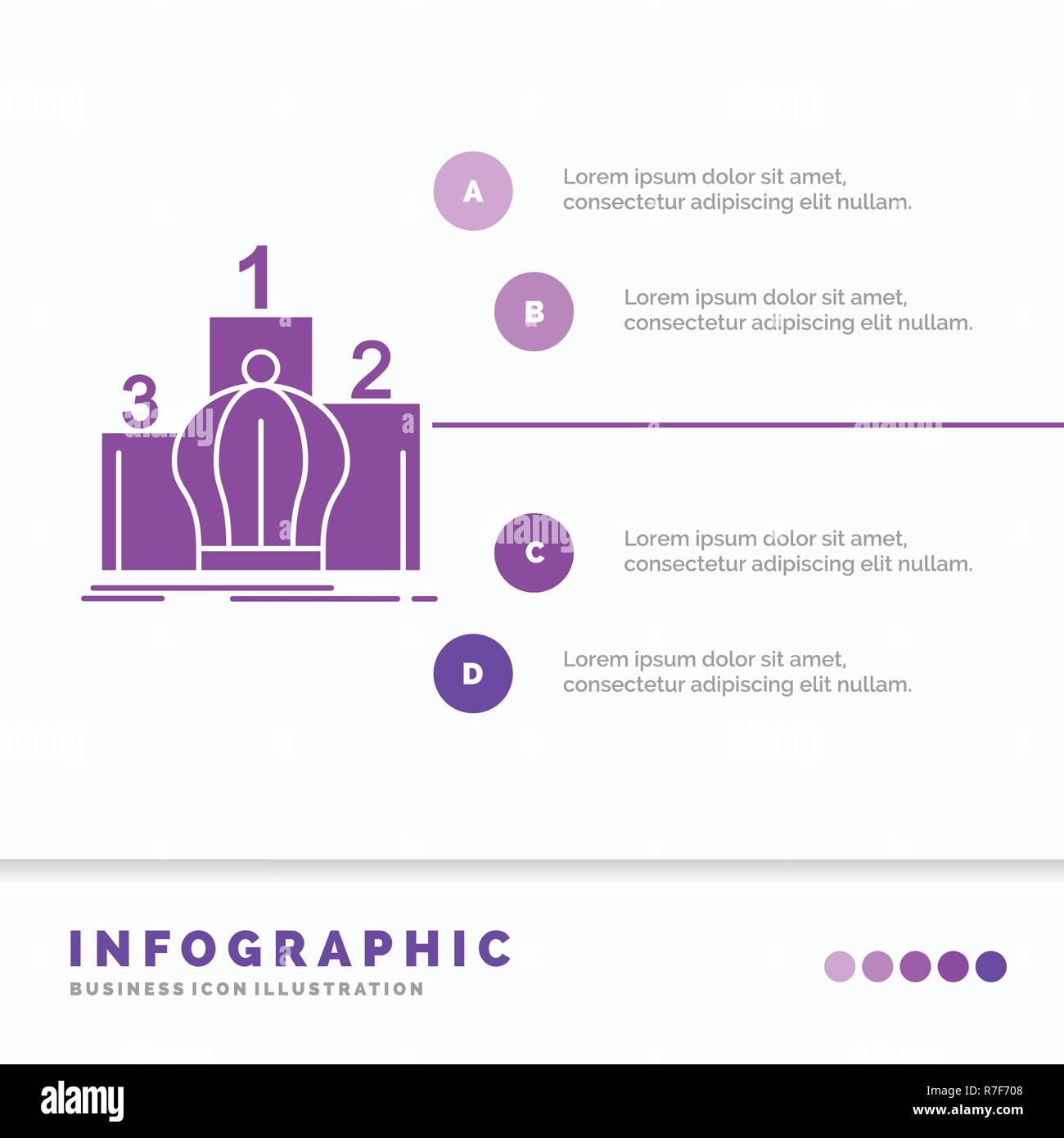 1

2

3

A
Lorem ipsum dolor sit amet, consectetur adipiscing elit nullam.

B
Lorem ipsum dolor sit amet, consectetur adipiscing elit nullam.

C
Lorem ipsum dolor sit amet, consectetur adipiscing elit nullam.

D
Lorem ipsum dolor sit amet, consectetur adipiscing elit nullam.

INFOGRAPHIC
BUSINESS ICON ILLUSTRATION

alamy

Image ID: R7F708
www.alamy.com