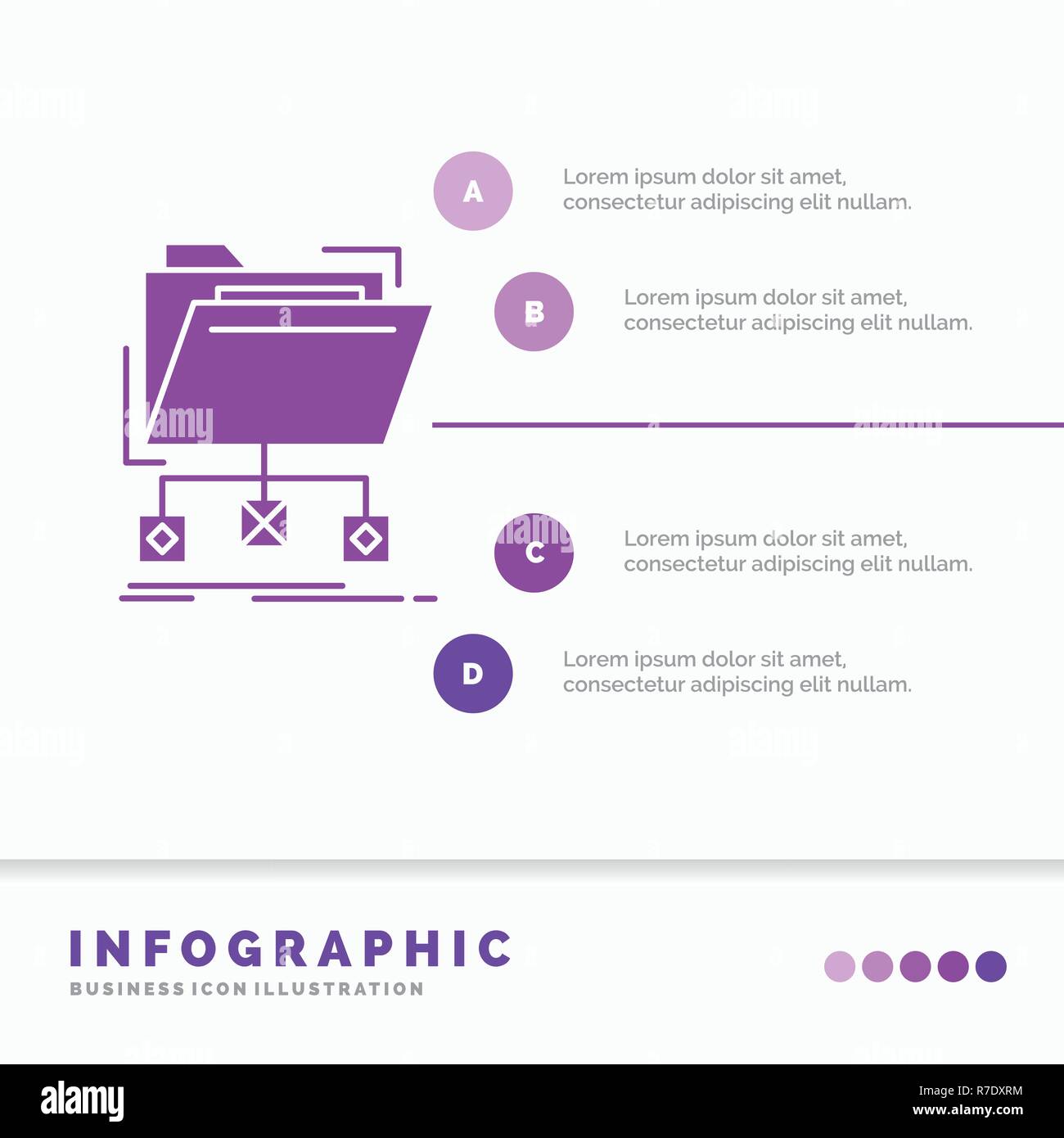 A

Lorem ipsum dolor sit amet, consectetur adipiscing elit nullam.

B

Lorem ipsum dolor sit amet, consectetur adipiscing elit nullam.

C

Lorem ipsum dolor sit amet, consectetur adipiscing elit nullam.

D

Lorem ipsum dolor sit amet, consectetur adipiscing elit nullam.

INFOGRAPHIC

BUSINESS ICON ILLUSTRATION

alamy

R7DXRM

www.alamy.com