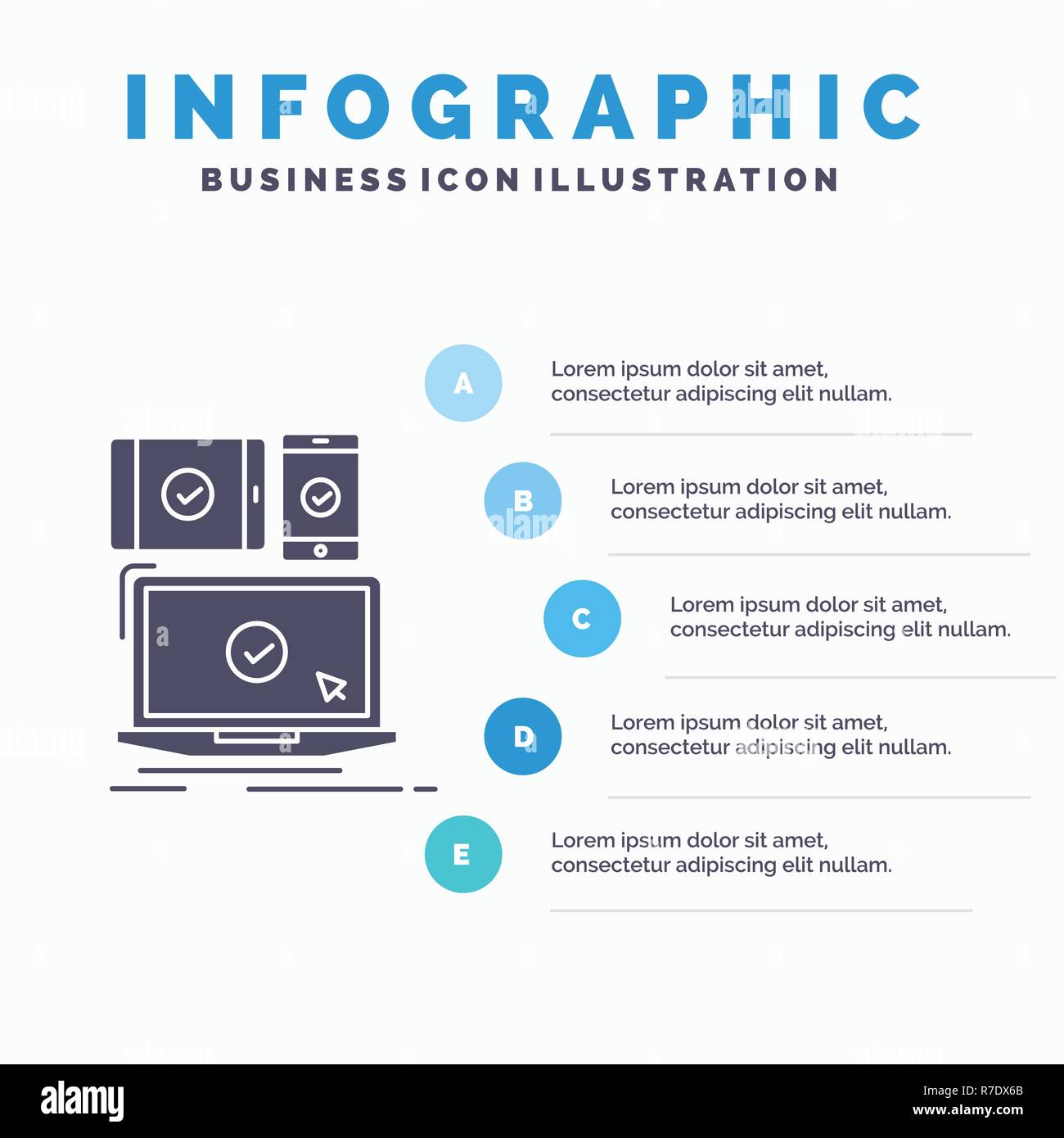 INFOGRAPHIC
BUSINESS ICON ILLUSTRATION

A
Lorem ipsum dolor sit amet, consectetur adipiscing elit nullam.

B
Lorem ipsum dolor sit amet, consectetur adipiscing elit nullam.

C
Lorem ipsum dolor sit amet, consectetur adipiscing elit nullam.

D
Lorem ipsum dolor sit amet, consectetur adipiscing elit nullam.

E
Lorem ipsum dolor sit amet, consectetur adipiscing elit nullam.

alamy
Image ID: R7DX6B
www.alamy.com