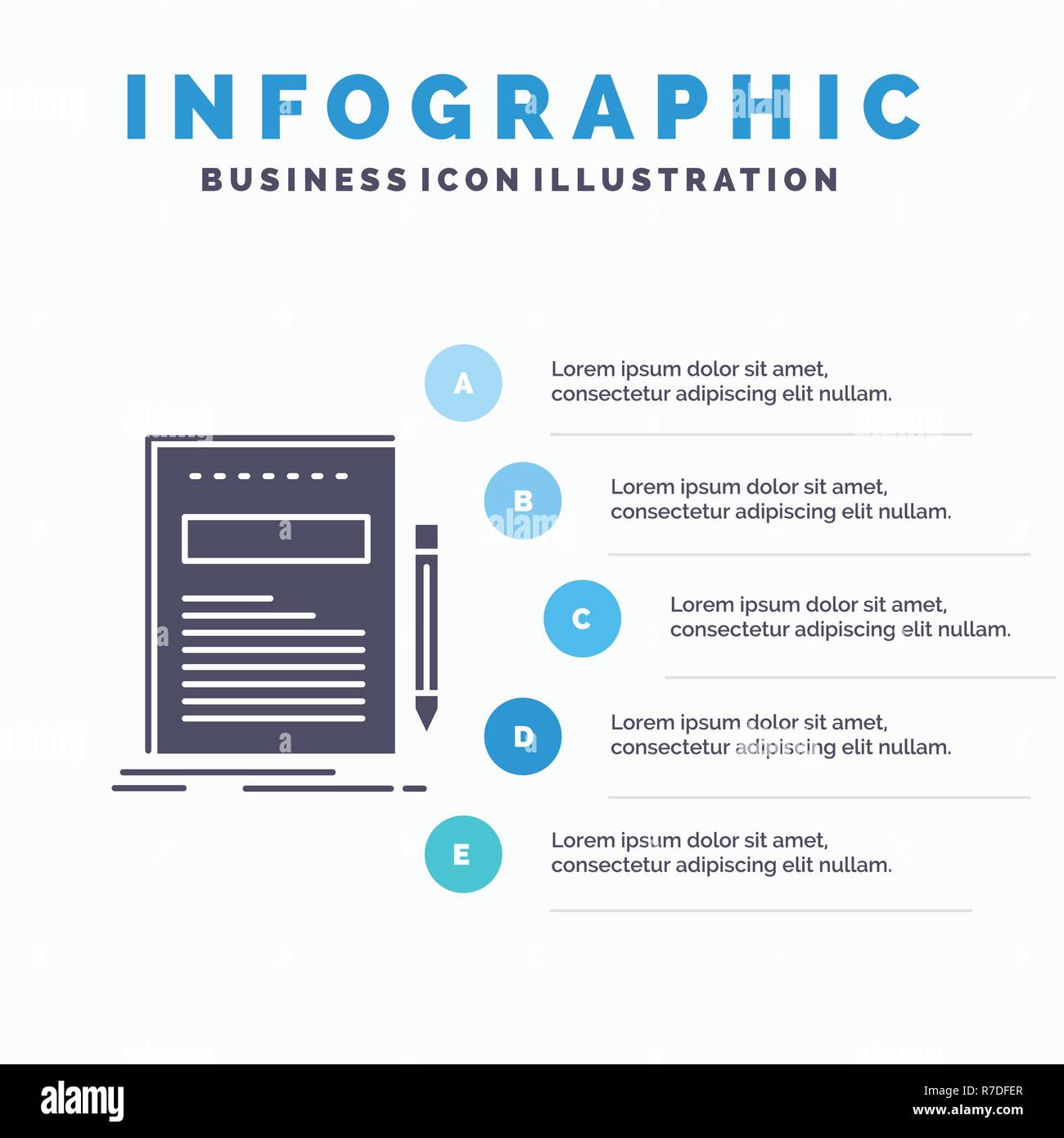 INFOGRAPHIC

BUSINESS ICON ILLUSTRATION

A

Lorem ipsum dolor sit amet, consectetur adipiscing elit nullam.

B

Lorem ipsum dolor sit amet, consectetur adipiscing elit nullam.

C

Lorem ipsum dolor sit amet, consectetur adipiscing elit nullam.

D

Lorem ipsum dolor sit amet, consectetur adipiscing elit nullam.

E

Lorem ipsum dolor sit amet, consectetur adipiscing elit nullam.

alamy

R7DFER
www.alamy.com