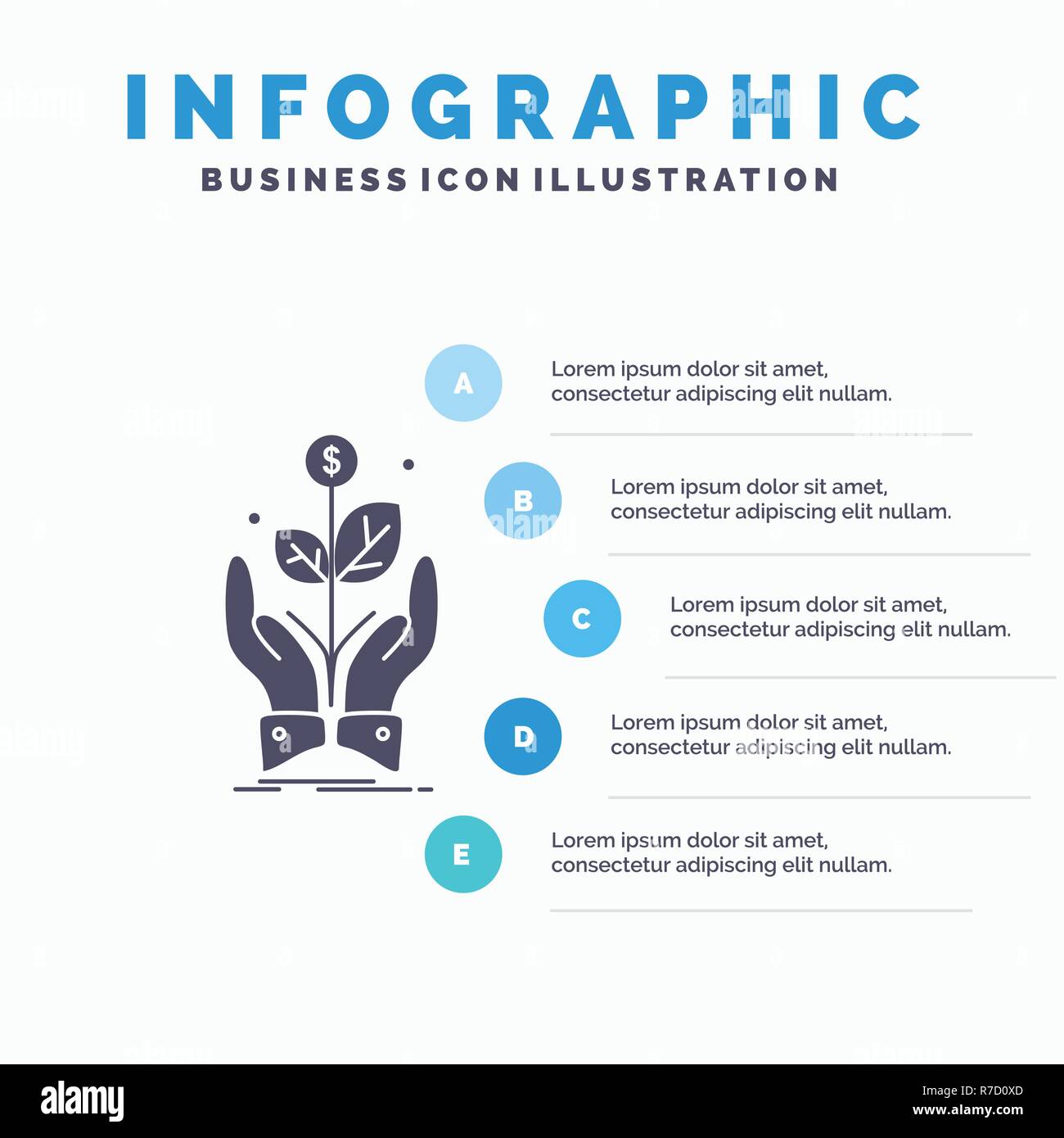 INFOGRAPHIC
BUSINESS ICON ILLUSTRATION

$

A
Lorem ipsum dolor sit amet, consectetur adipiscing elit nullam.

B
Lorem ipsum dolor sit amet, consectetur adipiscing elit nullam.

C
Lorem ipsum dolor sit amet, consectetur adipiscing elit nullam.

D
Lorem ipsum dolor sit amet, consectetur adipiscing elit nullam.

E
Lorem ipsum dolor sit amet, consectetur adipiscing elit nullam.

alamy

Image ID: R7D0XD
www.alamy.com