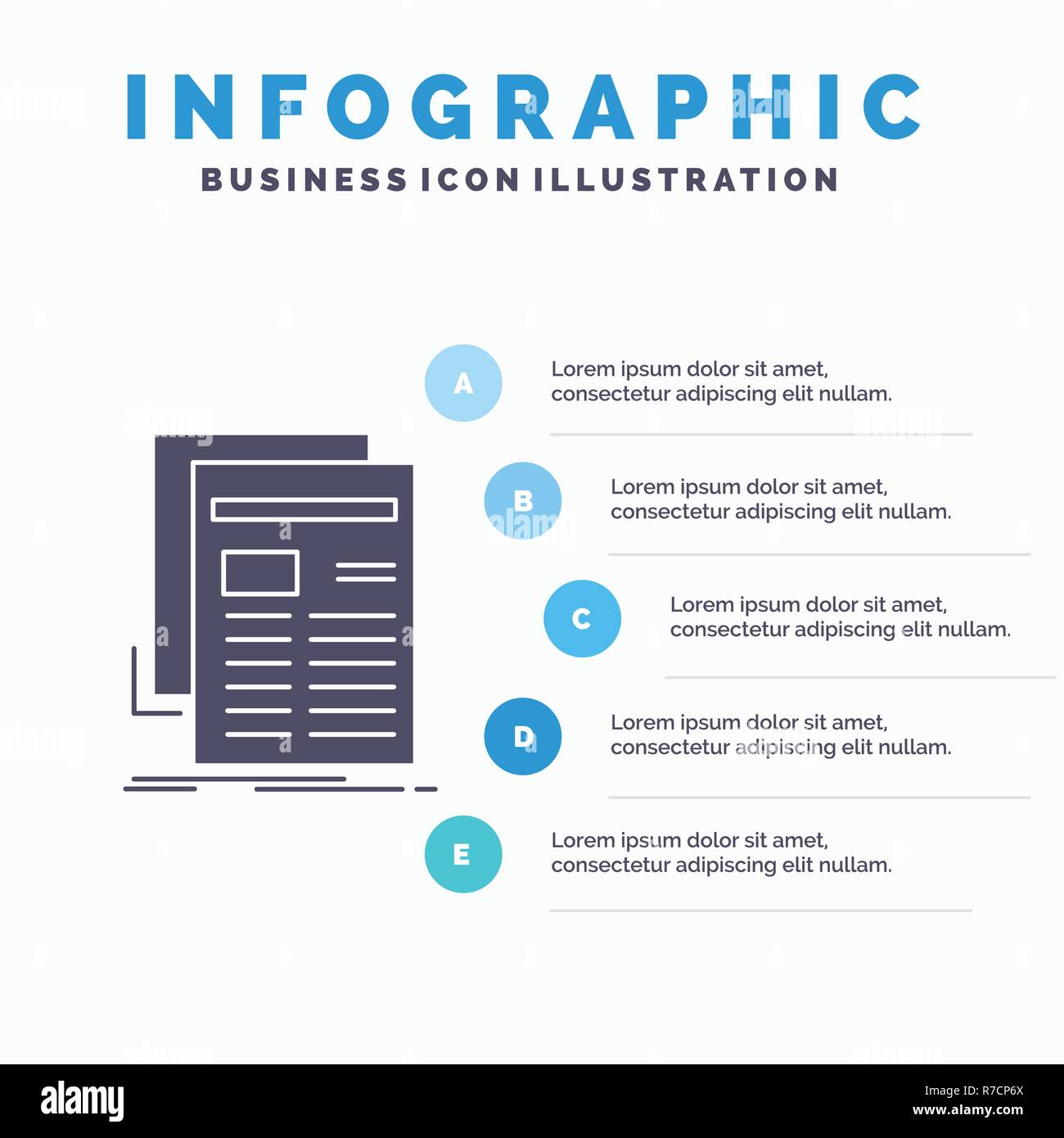 INFOGRAPHIC

BUSINESS ICON ILLUSTRATION

A

Lorem ipsum dolor sit amet, consectetur adipiscing elit nullam.

B

Lorem ipsum dolor sit amet, consectetur adipiscing elit nullam.

C

Lorem ipsum dolor sit amet, consectetur adipiscing elit nullam.

D

Lorem ipsum dolor sit amet, consectetur adipiscing elit nullam.

E

Lorem ipsum dolor sit amet, consectetur adipiscing elit nullam.

alamy

R7CP6X

www.alamy.com