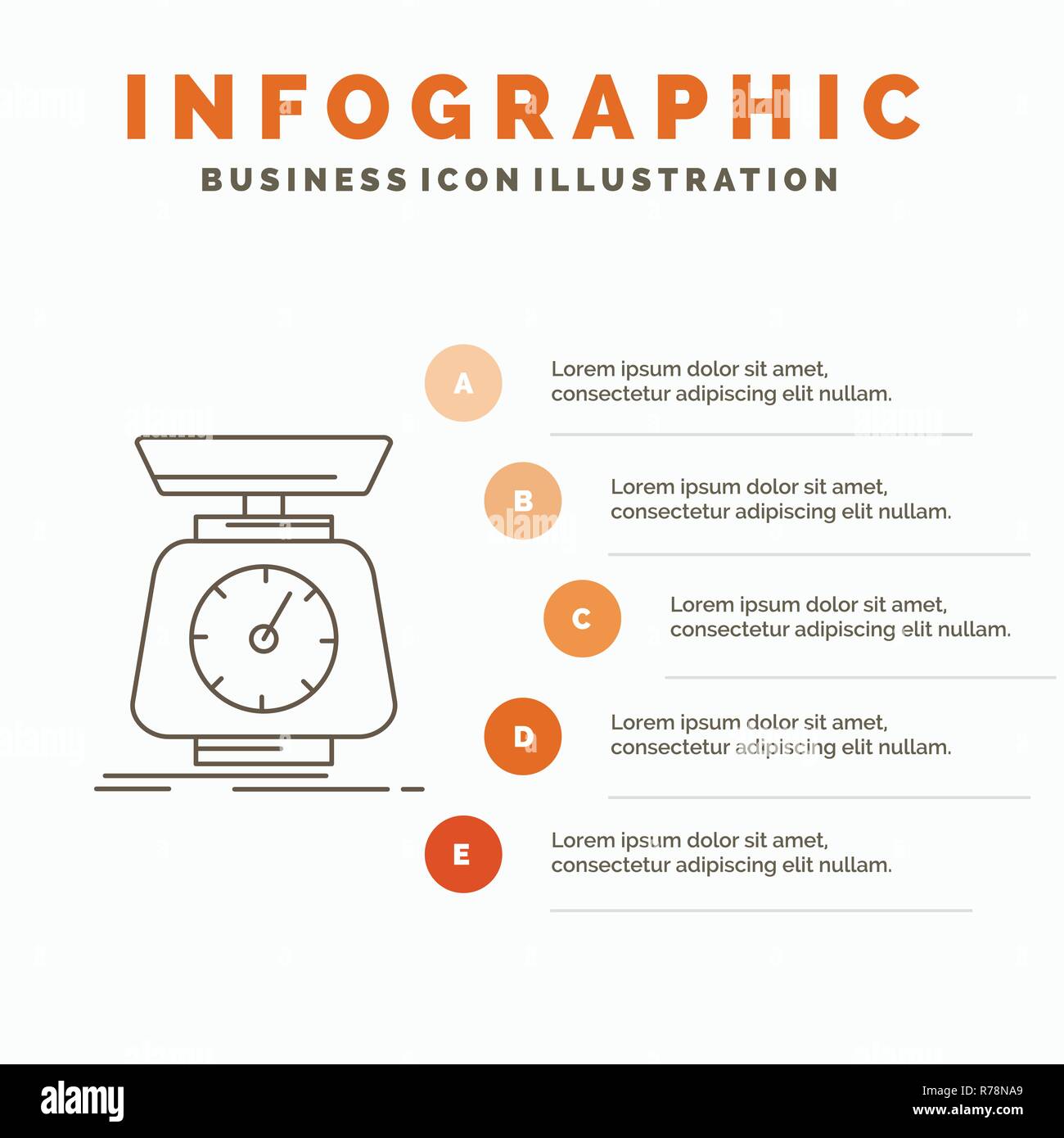 INFOGRAPHIC

BUSINESS ICON ILLUSTRATION

A
Lorem ipsum dolor sit amet, consectetur adipiscing elit nullam.

B
Lorem ipsum dolor sit amet, consectetur adipiscing elit nullam.

C
Lorem ipsum dolor sit amet, consectetur adipiscing elit nullam.

D
Lorem ipsum dolor sit amet, consectetur adipiscing elit nullam.

E
Lorem ipsum dolor sit amet, consectetur adipiscing elit nullam.

alamy

Image ID: R78NA9
www.alamy.com