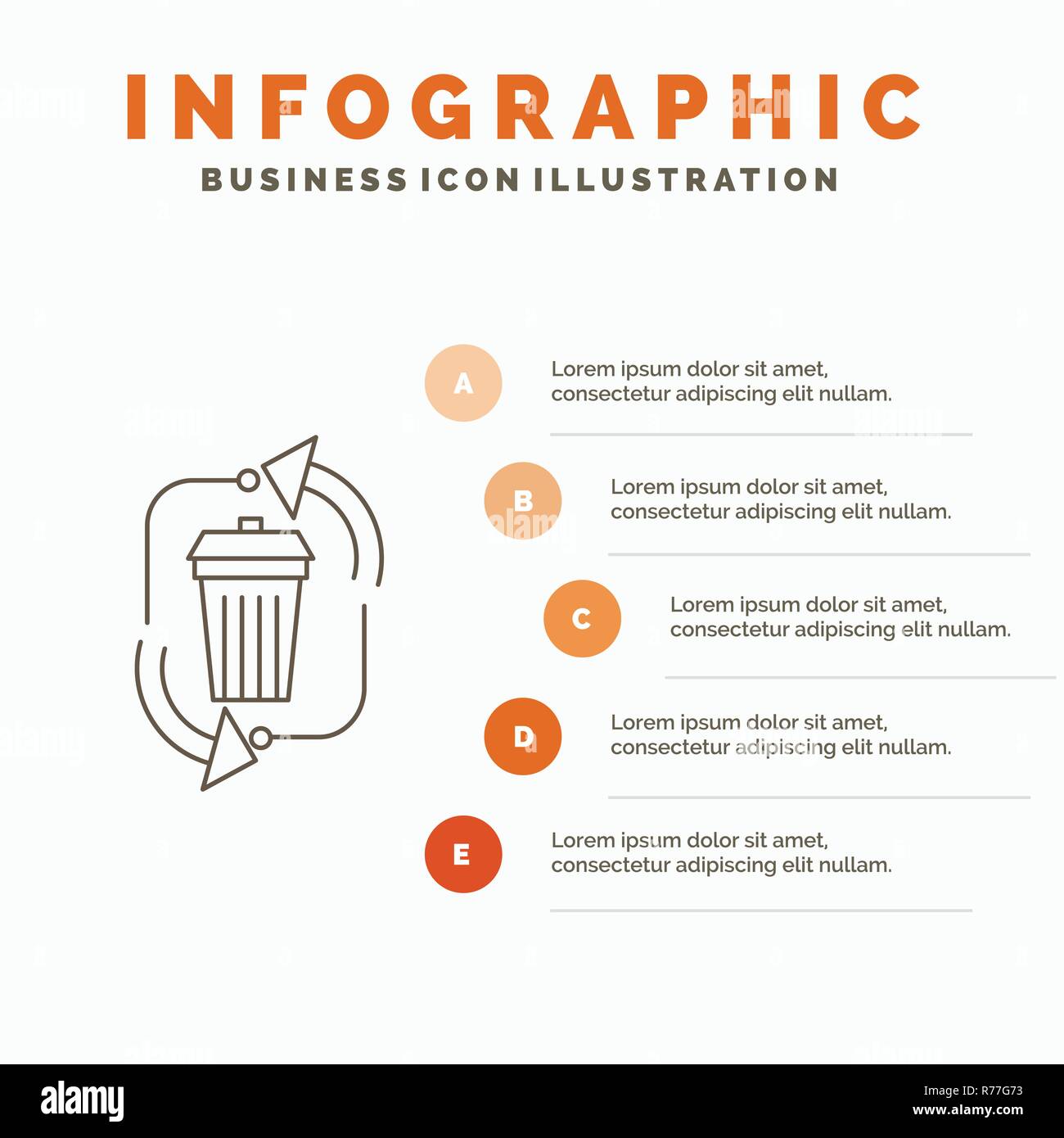 INFOGRAPHIC
BUSINESS ICON ILLUSTRATION

A
Lorem ipsum dolor sit amet, consectetur adipiscing elit nullam.

B
Lorem ipsum dolor sit amet, consectetur adipiscing elit nullam.

C
Lorem ipsum dolor sit amet, consectetur adipiscing elit nullam.

D
Lorem ipsum dolor sit amet, consectetur adipiscing elit nullam.

E
Lorem ipsum dolor sit amet, consectetur adipiscing elit nullam.

alamy
R77G73
www.alamy.com