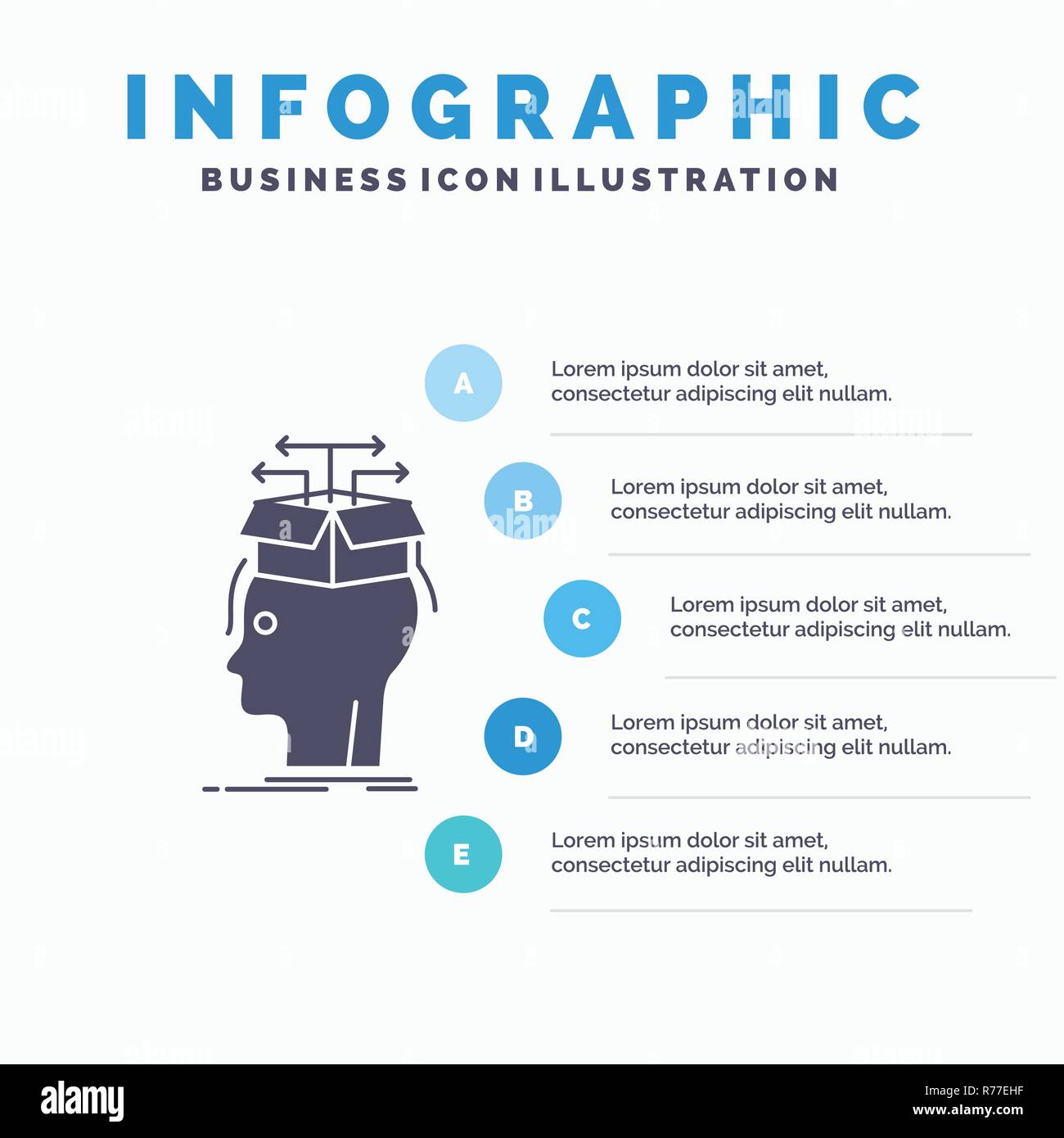 INFOGRAPHIC
BUSINESS ICON ILLUSTRATION

A
Lorem ipsum dolor sit amet, consectetur adipiscing elit nullam.

B
Lorem ipsum dolor sit amet, consectetur adipiscing elit nullam.

C
Lorem ipsum dolor sit amet, consectetur adipiscing elit nullam.

D
Lorem ipsum dolor sit amet, consectetur adipiscing elit nullam.

E
Lorem ipsum dolor sit amet, consectetur adipiscing elit nullam.

alamy
R77EHF
www.alamy.com