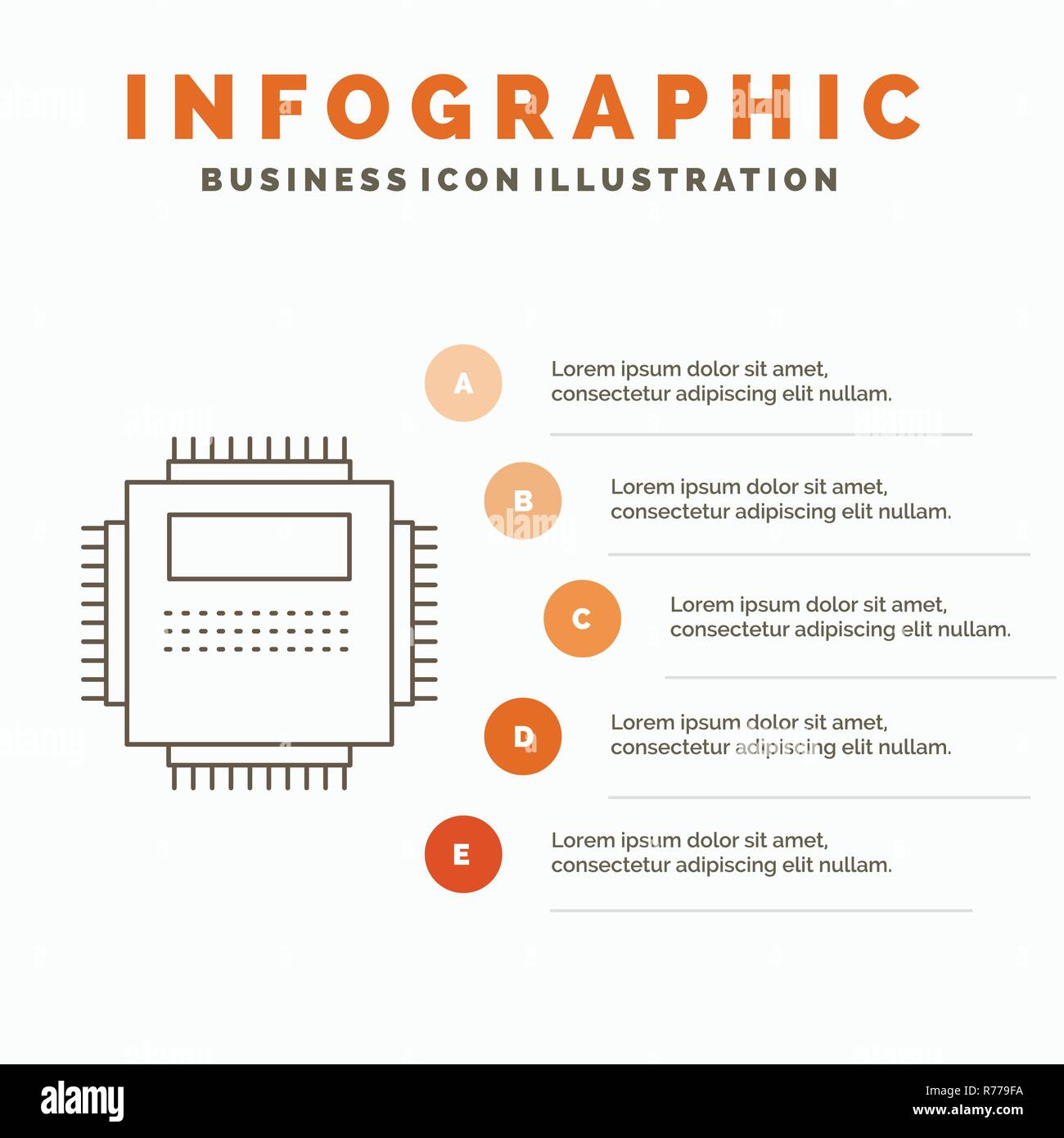 INFOGRAPHIC
BUSINESS ICON ILLUSTRATION

A
Lorem ipsum dolor sit amet, consectetur adipiscing elit nullam.

B
Lorem ipsum dolor sit amet, consectetur adipiscing elit nullam.

C
Lorem ipsum dolor sit amet, consectetur adipiscing elit nullam.

D
Lorem ipsum dolor sit amet, consectetur adipiscing elit nullam.

E
Lorem ipsum dolor sit amet, consectetur adipiscing elit nullam.

alamy

Image ID: R779FA
www.alamy.com