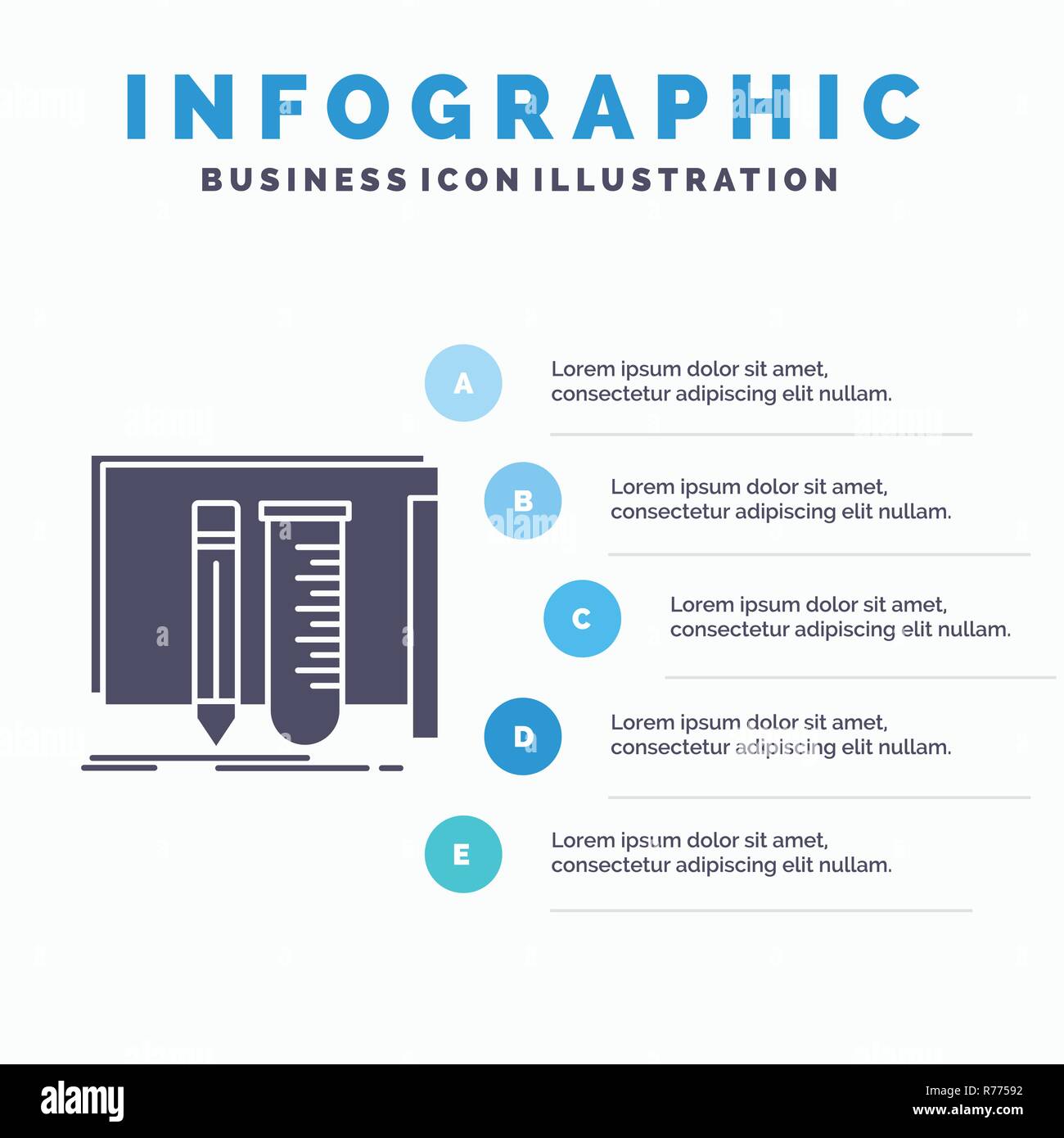 INFOGRAPHIC
BUSINESS ICON ILLUSTRATION

A
Lorem ipsum dolor sit amet, consectetur adipiscing elit nullam.

B
Lorem ipsum dolor sit amet, consectetur adipiscing elit nullam.

C
Lorem ipsum dolor sit amet, consectetur adipiscing elit nullam.

D
Lorem ipsum dolor sit amet, consectetur adipiscing elit nullam.

E
Lorem ipsum dolor sit amet, consectetur adipiscing elit nullam.

alamy
R77592
www.alamy.com