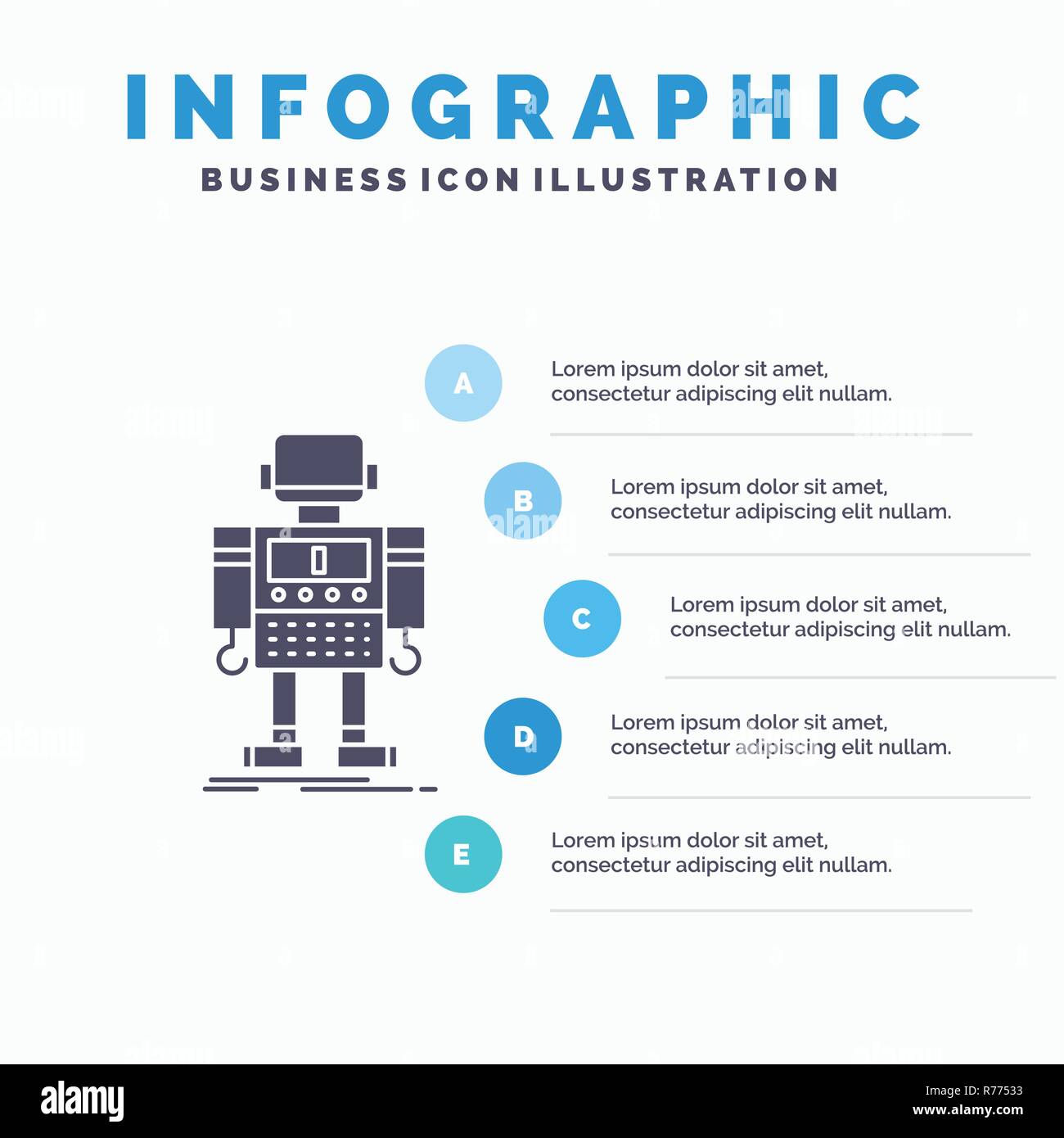 INFOGRAPHIC

BUSINESS ICON ILLUSTRATION

A

Lorem ipsum dolor sit amet, consectetur adipiscing elit nullam.

B

Lorem ipsum dolor sit amet, consectetur adipiscing elit nullam.

C

Lorem ipsum dolor sit amet, consectetur adipiscing elit nullam.

D

Lorem ipsum dolor sit amet, consectetur adipiscing elit nullam.

E

Lorem ipsum dolor sit amet, consectetur adipiscing elit nullam.

alamy

R77533

www.alamy.com