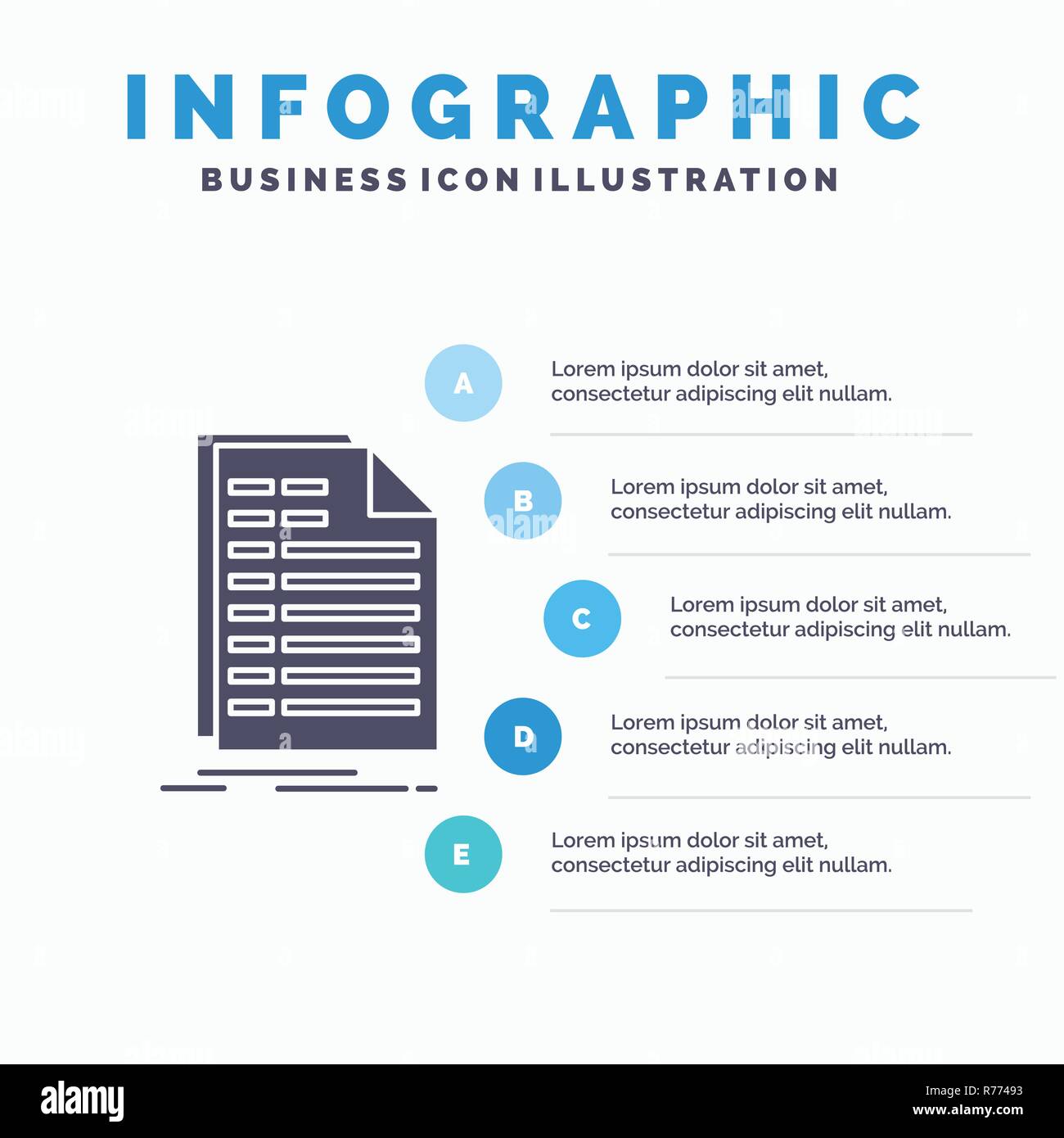 INFOGRAPHIC
BUSINESS ICON ILLUSTRATION

A
Lorem ipsum dolor sit amet, consectetur adipiscing elit nullam.

B
Lorem ipsum dolor sit amet, consectetur adipiscing elit nullam.

C
Lorem ipsum dolor sit amet, consectetur adipiscing elit nullam.

D
Lorem ipsum dolor sit amet, consectetur adipiscing elit nullam.

E
Lorem ipsum dolor sit amet, consectetur adipiscing elit nullam.

alamy
R77493
www.alamy.com