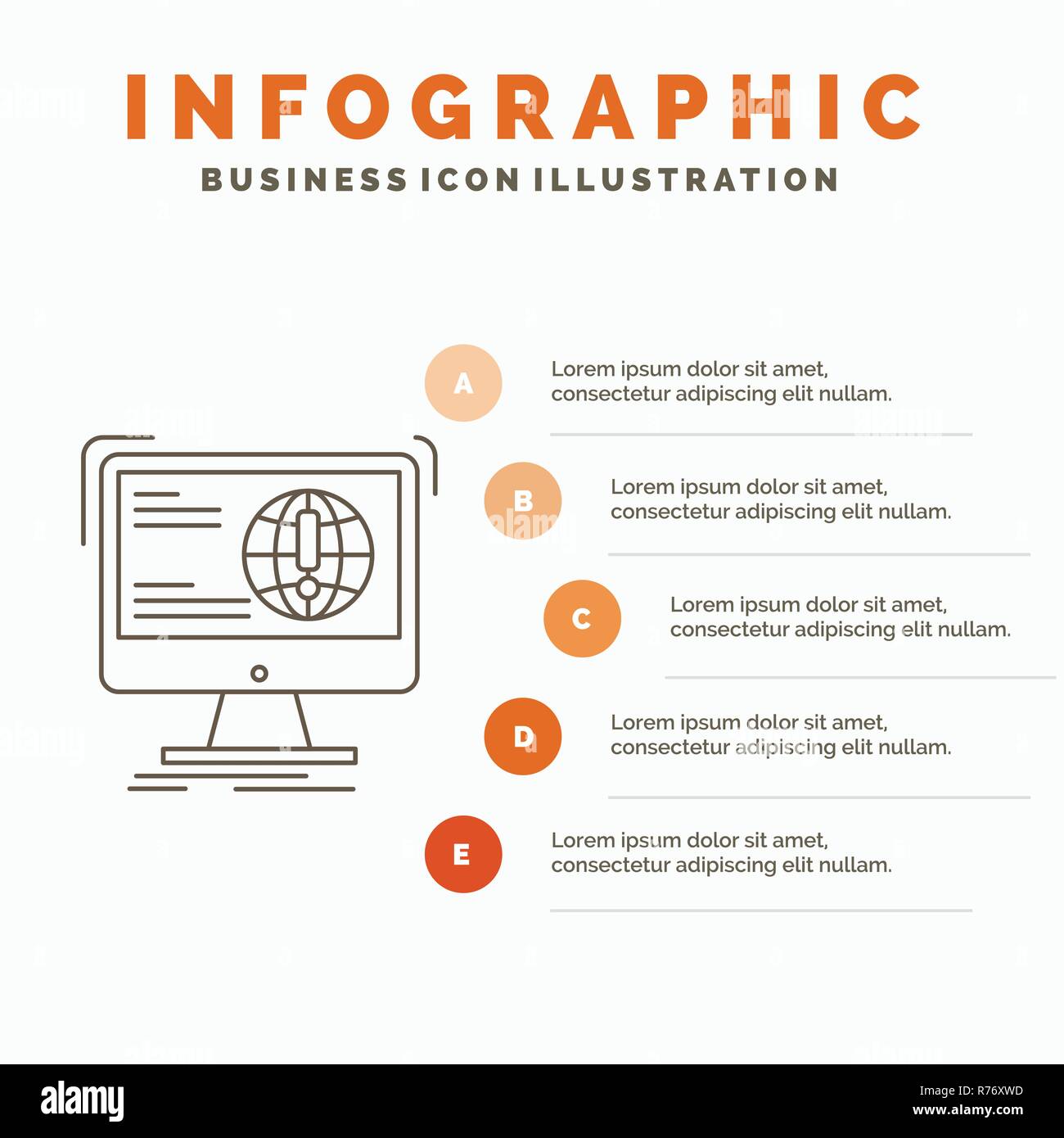 INFOGRAPHIC
BUSINESS ICON ILLUSTRATION

A
Lorem ipsum dolor sit amet, consectetur adipiscing elit nullam.

B
Lorem ipsum dolor sit amet, consectetur adipiscing elit nullam.

C
Lorem ipsum dolor sit amet, consectetur adipiscing elit nullam.

D
Lorem ipsum dolor sit amet, consectetur adipiscing elit nullam.

E
Lorem ipsum dolor sit amet, consectetur adipiscing elit nullam.

alamy
Image ID: R76XWD
www.alamy.com