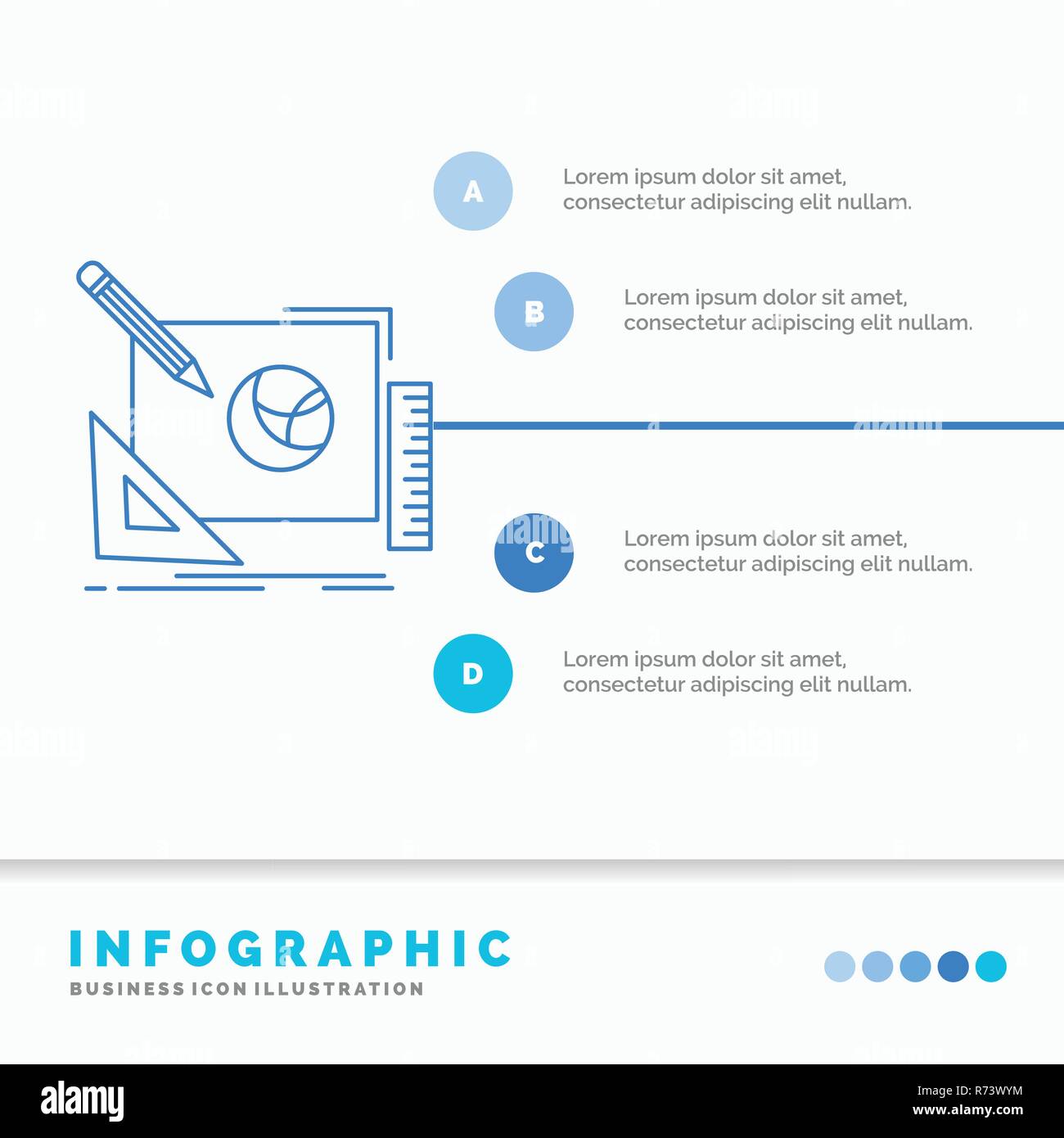 A
Lorem ipsum dolor sit amet, consectetur adipiscing elit nullam.

B
Lorem ipsum dolor sit amet, consectetur adipiscing elit nullam.

C
Lorem ipsum dolor sit amet, consectetur adipiscing elit nullam.

D
Lorem ipsum dolor sit amet, consectetur adipiscing elit nullam.

INFOGRAPHIC
BUSINESS ICON ILLUSTRATION

alamy
R73WYM
www.alamy.com