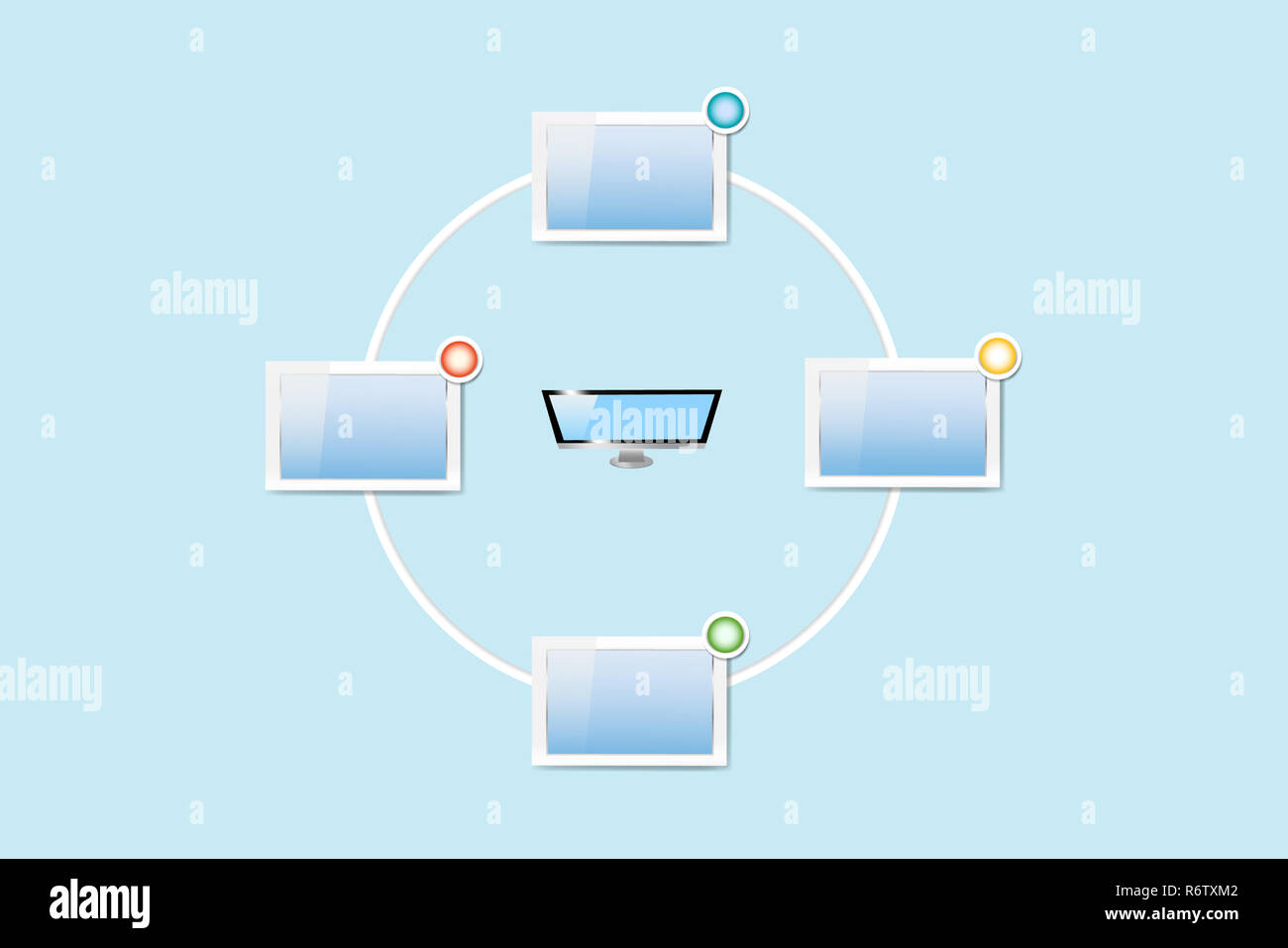 alamy
alamy
alamy
alamy
alamy

alamy
R6TXM2
www.alamy.com