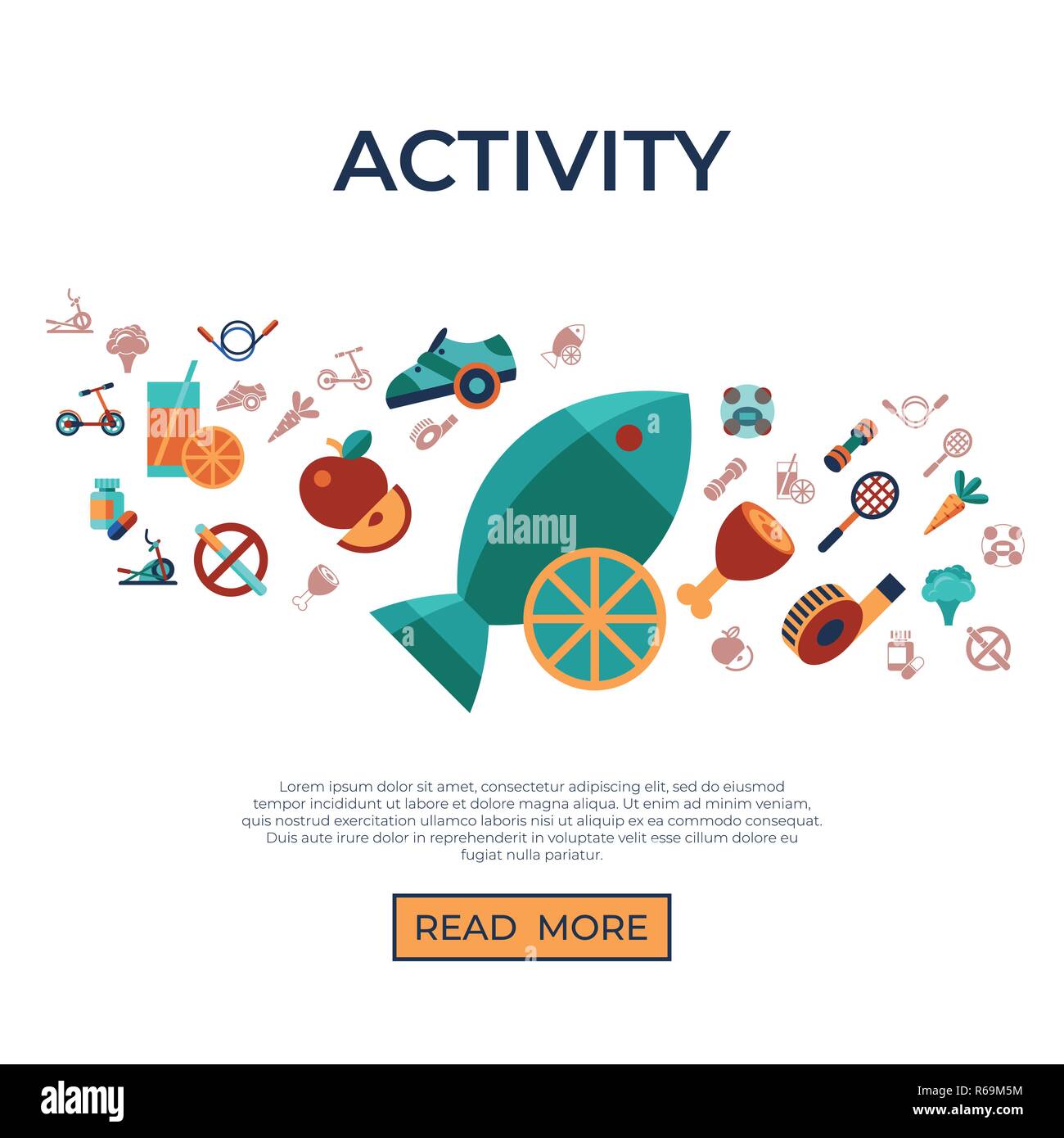 ACTIVITY

alamy

Lorem ipsum dolor sit amet, consectetur adipiscing elit, sed do eiusmod tempor incididunt ut labore et dolore magna aliqua. Ut enim ad minim veniam, quis nostrud exercitation ullamco laboris nisi ut aliquip ex ea commodo consequat. Duis aute irure dolor in reprehenderit in voluptate velit esse cillum dolore eu fugiat nulla pariatur.

READ MORE

alamy

Image ID: R69M5M
www.alamy.com