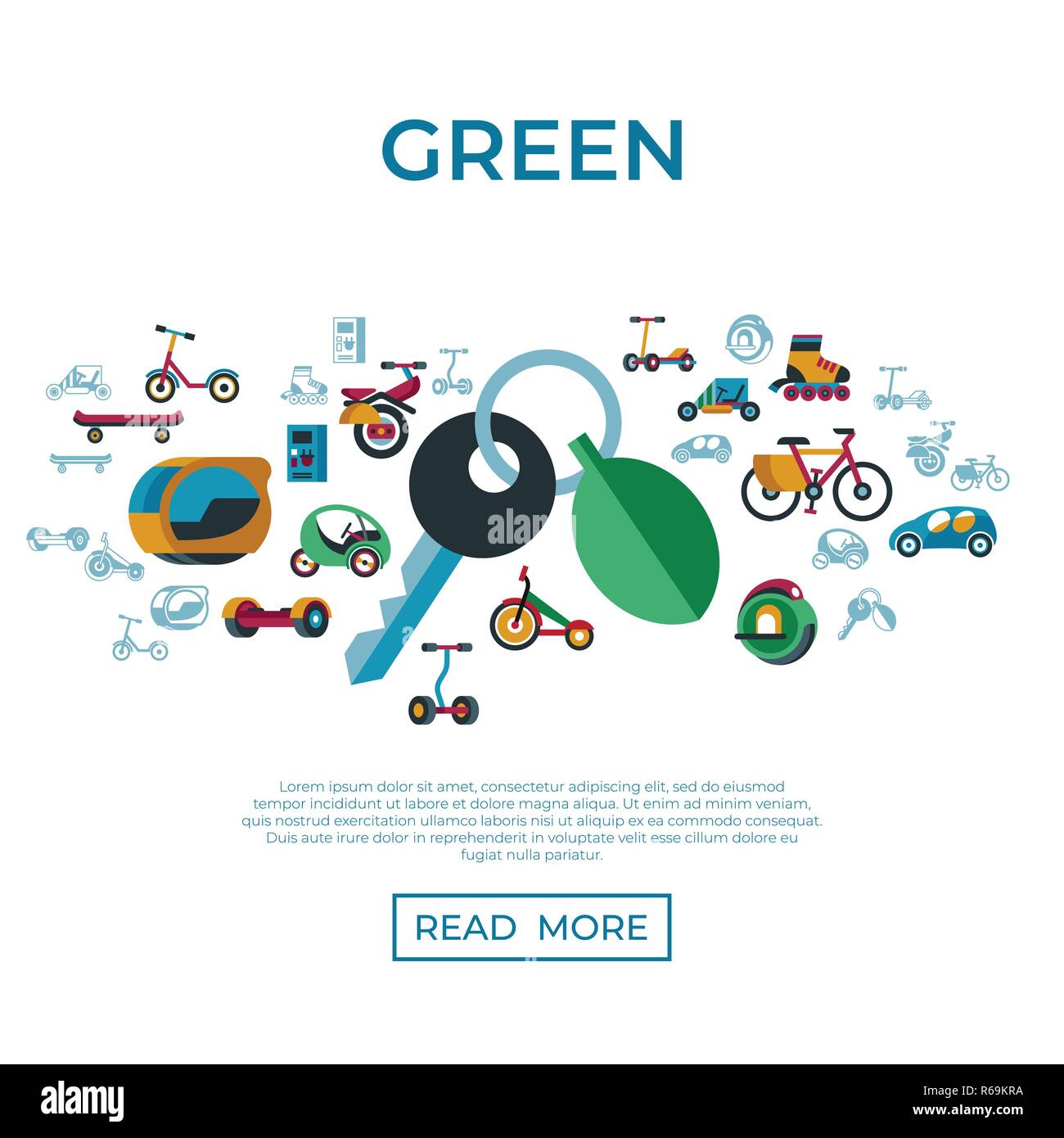 GREEN

alamy

Lorem ipsum dolor sit amet, consectetur adipiscing elit, sed do eiusmod tempor incididunt ut labore et dolore magna aliqua. Ut enim ad minim veniam, quis nostrud exercitation ullamco laboris nisi ut aliquip ex ea commodo consequat. Duis aute irure dolor in reprehenderit in voluptate velit esse cillum dolore eu fugiat nulla pariatur.

READ MORE

alamy

Image ID: R69KRA
www.alamy.com