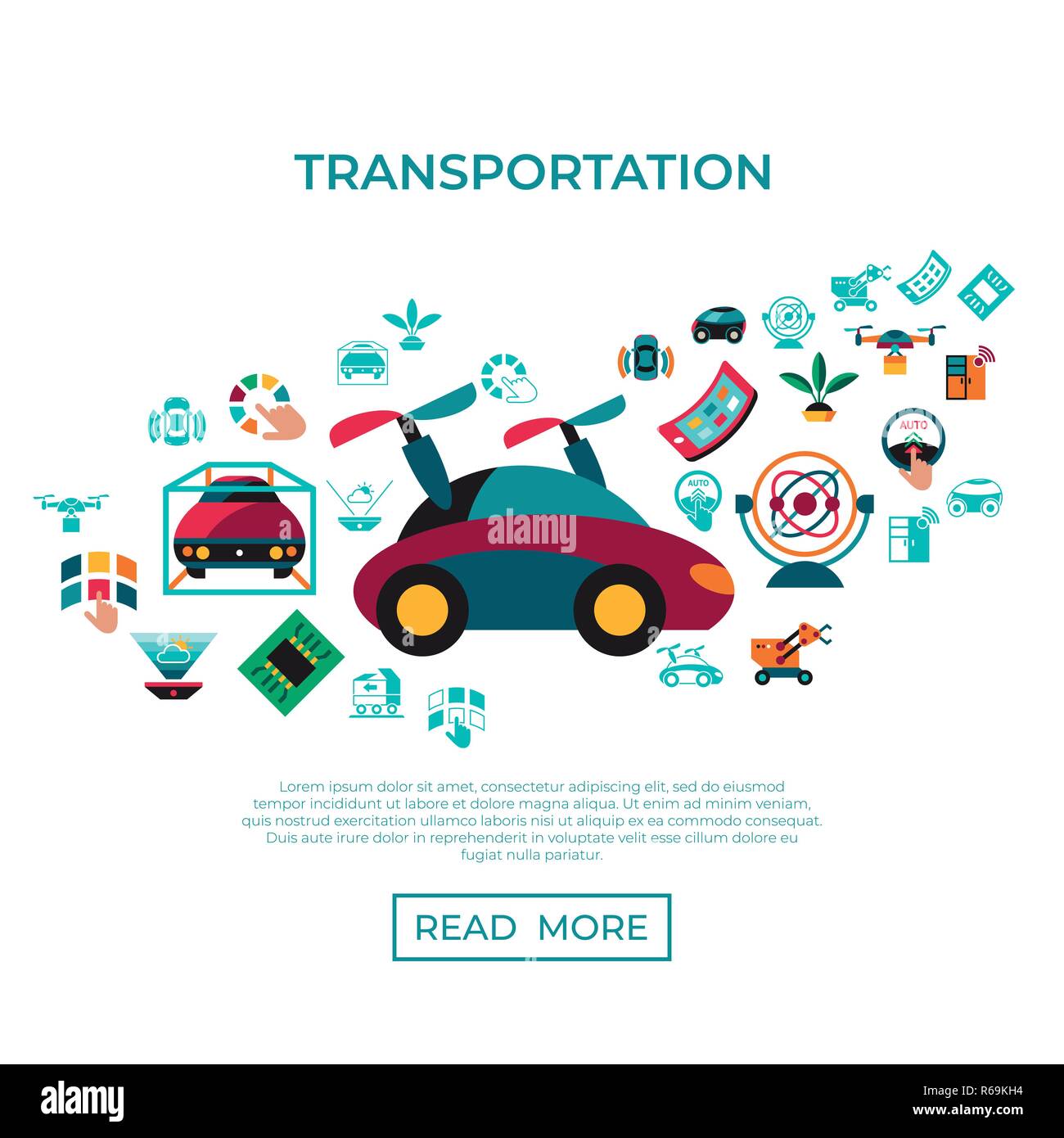 TRANSPORTATION

AUTO

AUTO

alamy

Lorem ipsum dolor sit amet, consectetur adipiscing elit, sed do eiusmod tempor incididunt ut labore et dolore magna aliqua. Ut enim ad minim veniam, quis nostrud exercitation ullamco laboris nisi ut aliquip ex ea commodo consequat. Duis aute irure dolor in reprehenderit in voluptate velit esse cillum dolore eu fugiat nulla pariatur.

READ MORE

alamy

Image ID: R69KH4
www.alamy.com