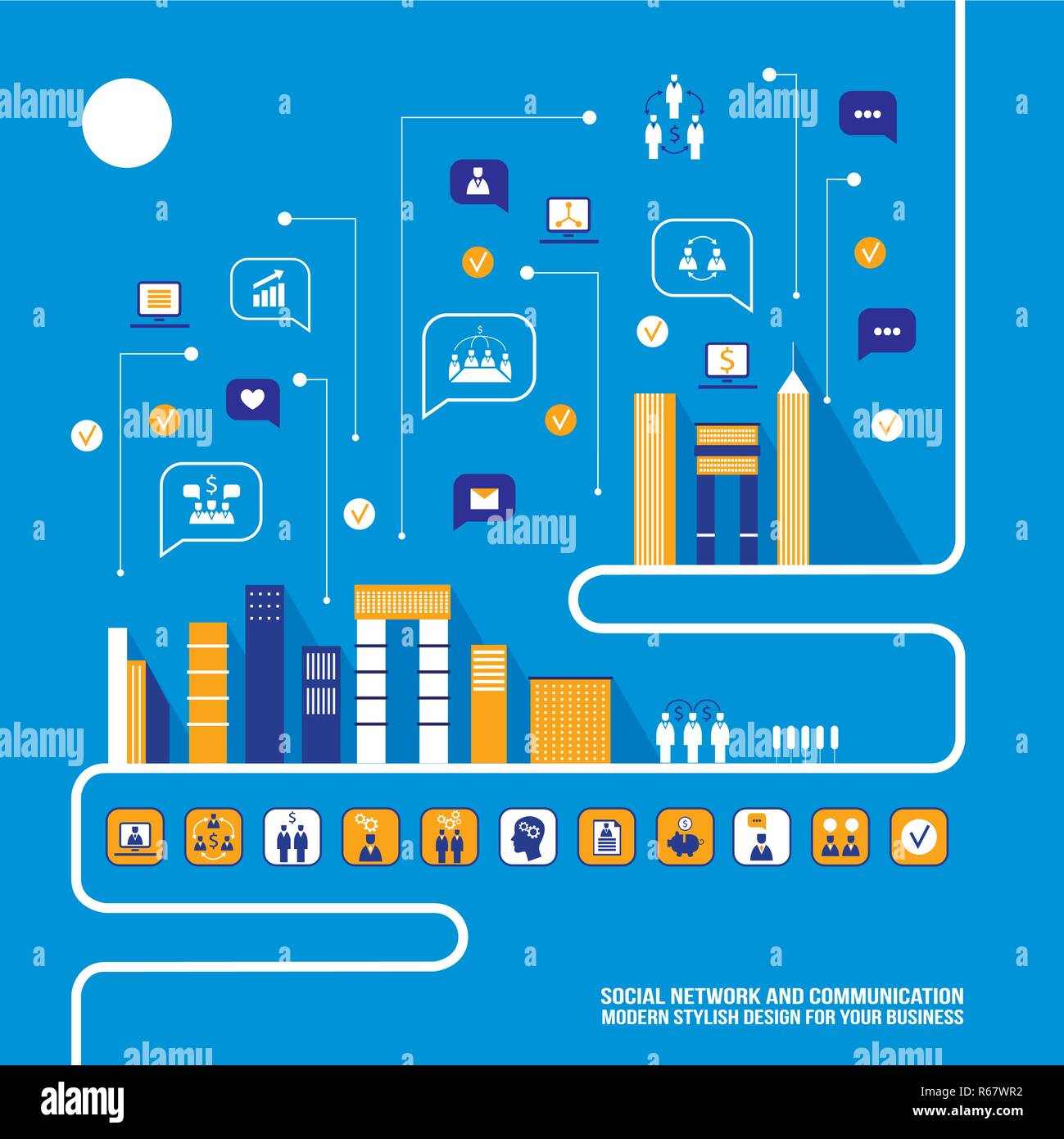 alamy
alamy
alamy
alamy
alamy
alamy
alamy

SOCIAL NETWORK AND COMMUNICATION
MODERN STYLISH DESIGN FOR YOUR BUSINESS

alamy
alamy

alamy
Image ID: R67WR2
www.alamy.com