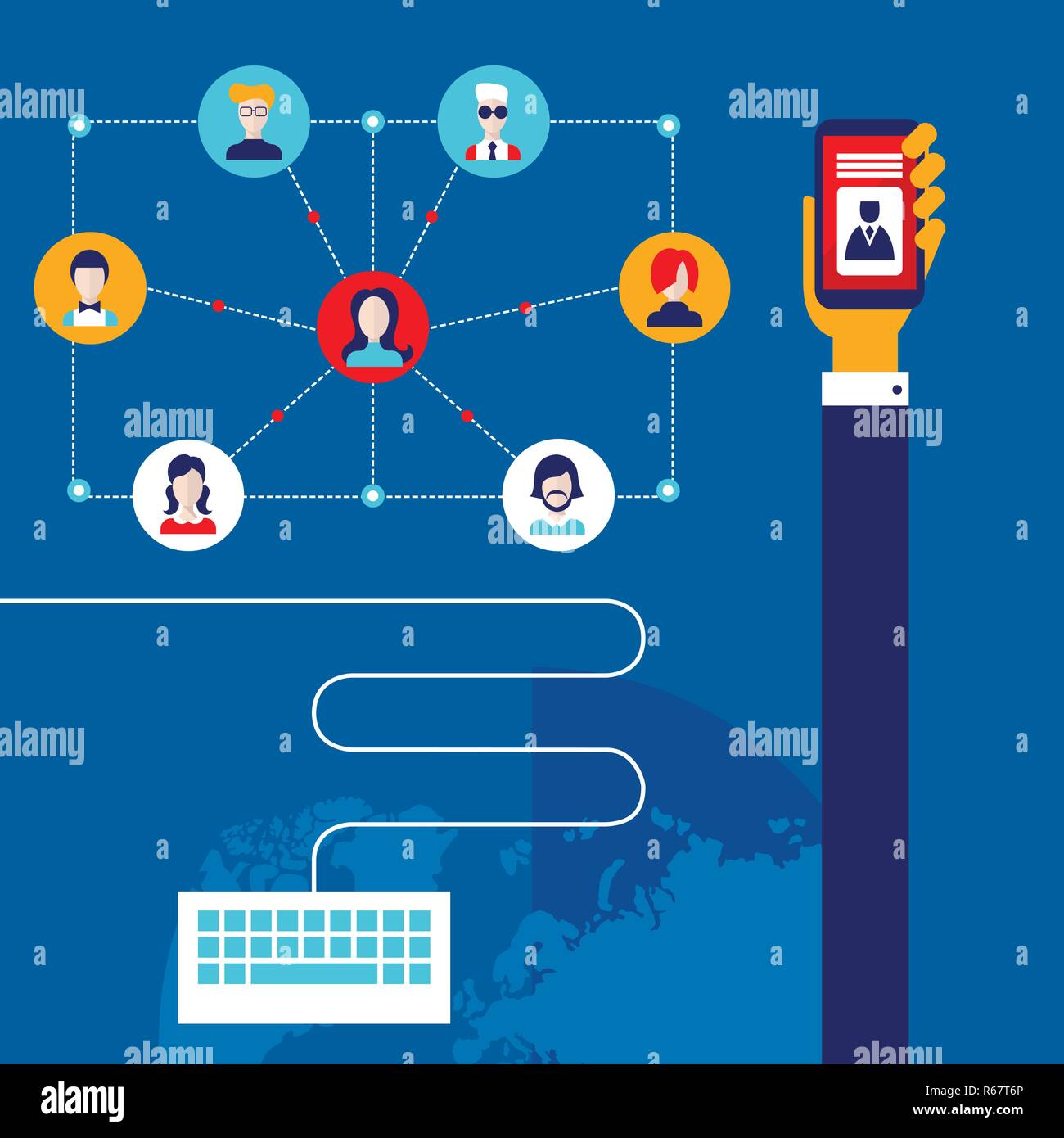 alamy

alamy

alamy

alamy

alamy

alamy

alamy

alamy

alamy

alamy

Image ID: R67T6P
www.alamy.com