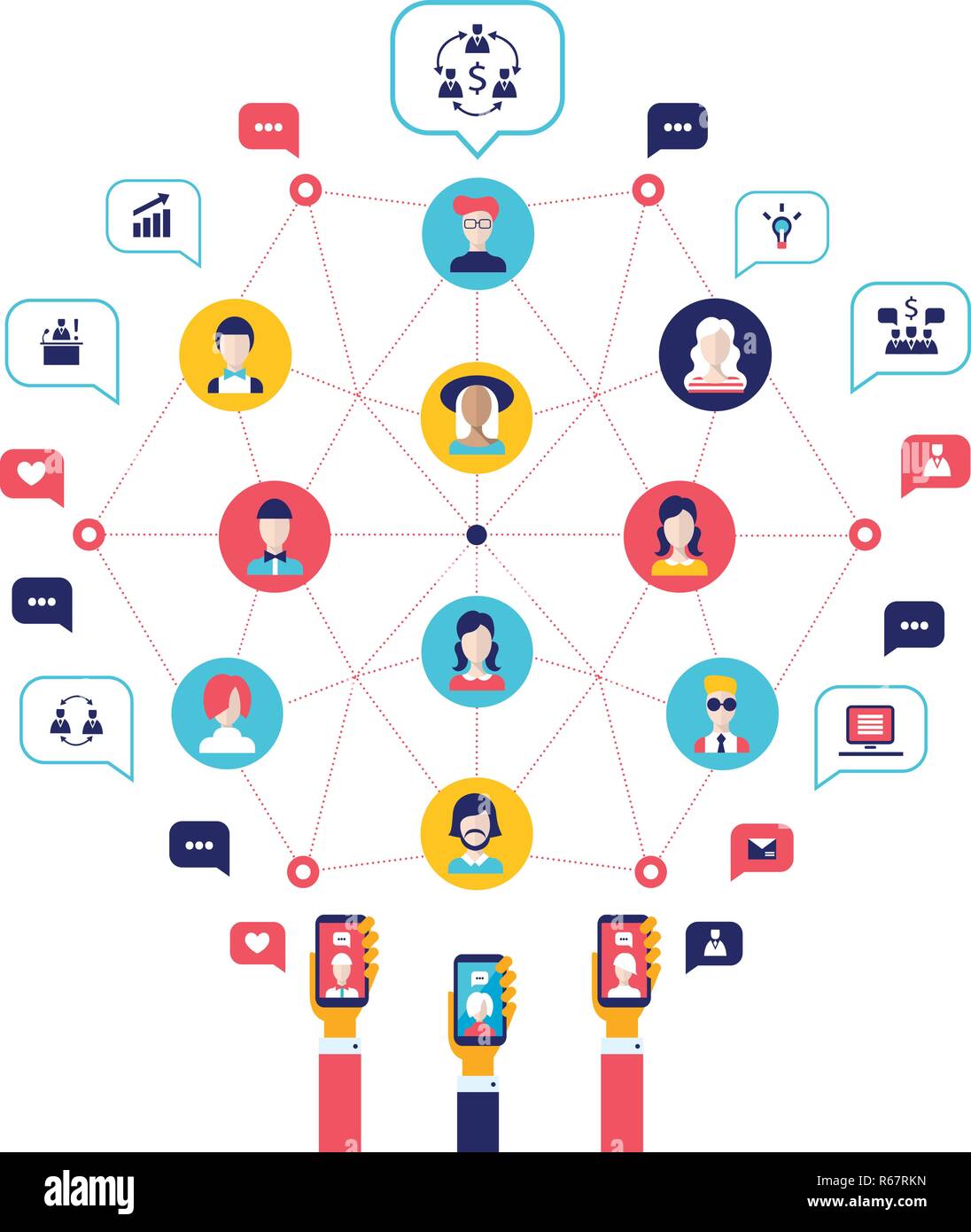 $

$

alamy

R67RKN

www.alamy.com