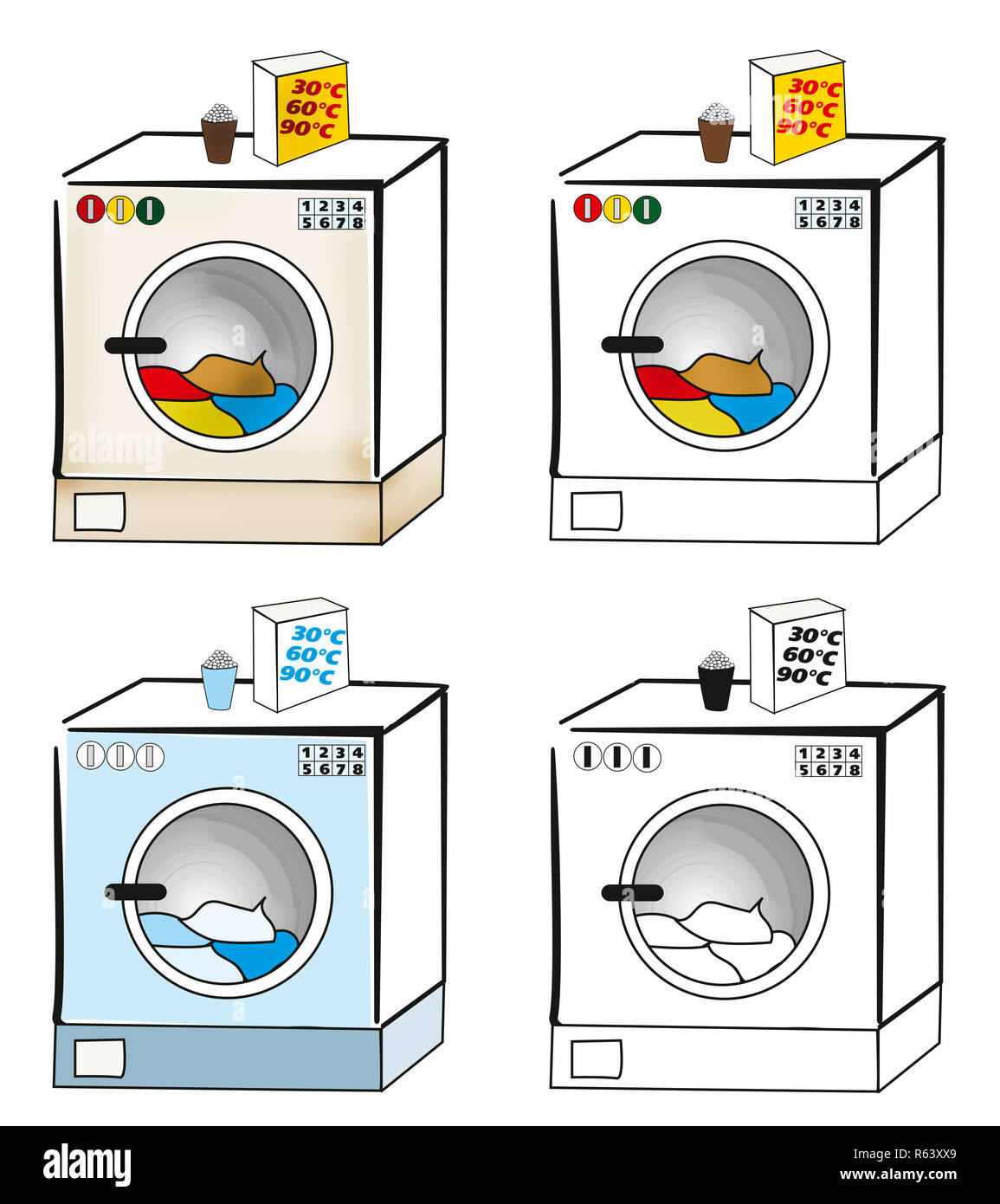 30°C
60°C
90°C

1 2 3 4
5 6 7 8

alamy

30°C
60°C
90°C

1 2 3 4
5 6 7 8

30°C
60°C
90°C

1 2 3 4
5 6 7 8

30°C
60°C
90°C

1 2 3 4
5 6 7 8

alamy

Image ID: R63XX9
www.alamy.com