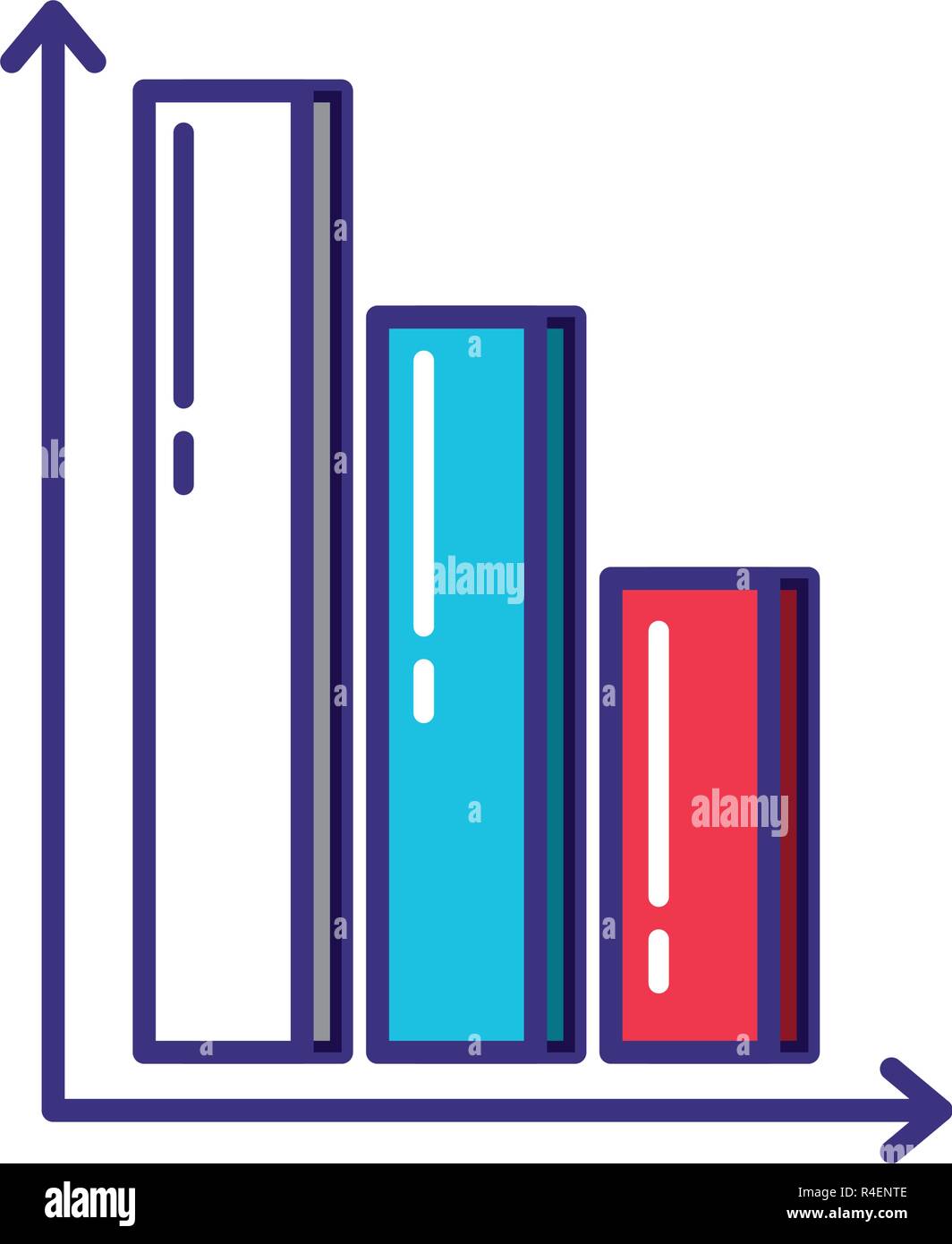 alamy
alamy
alamy
R4ENTE
www.alamy.com