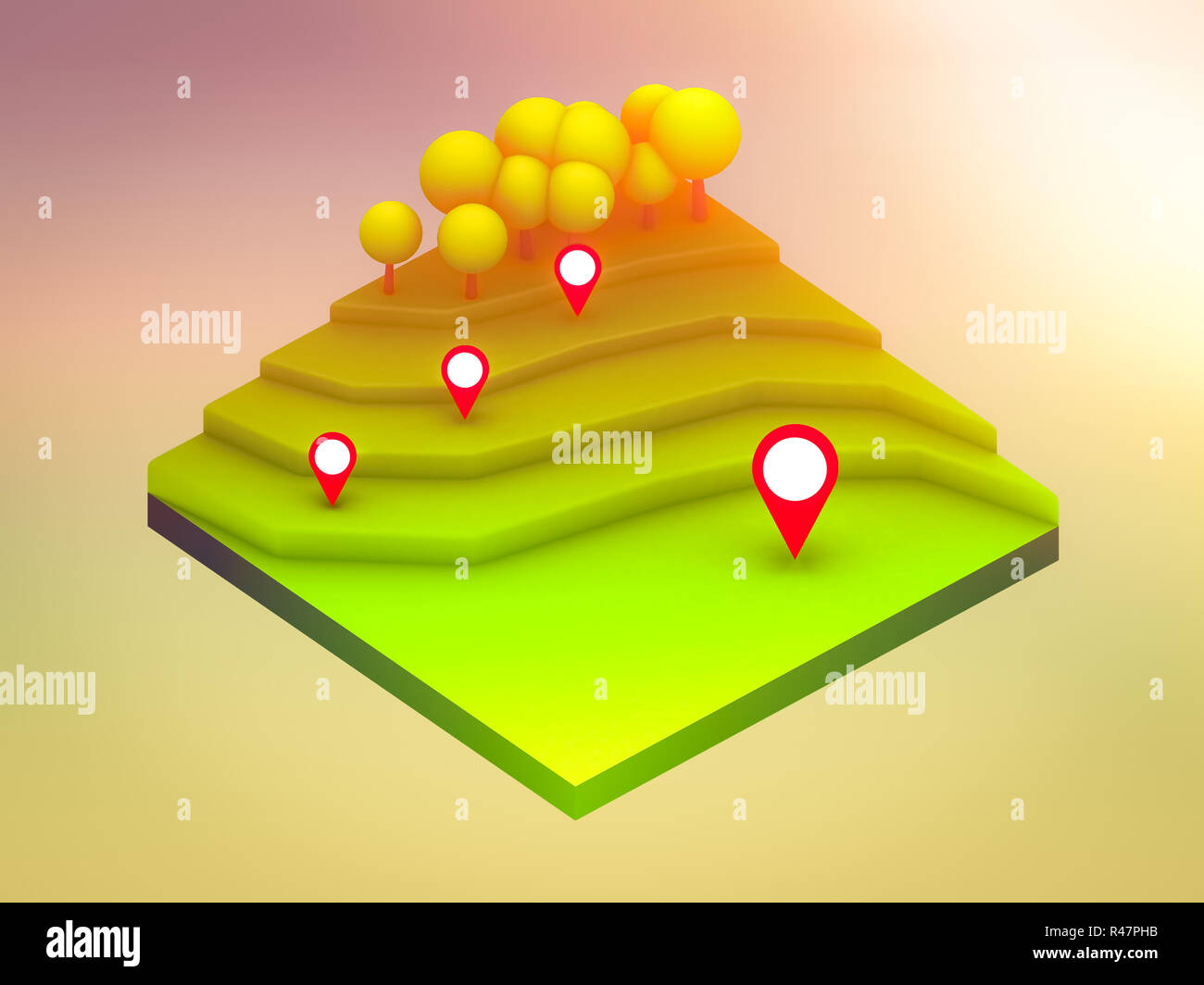 alamy
alamy
alamy
alamy
alamy

alamy
R47PHB
www.alamy.com