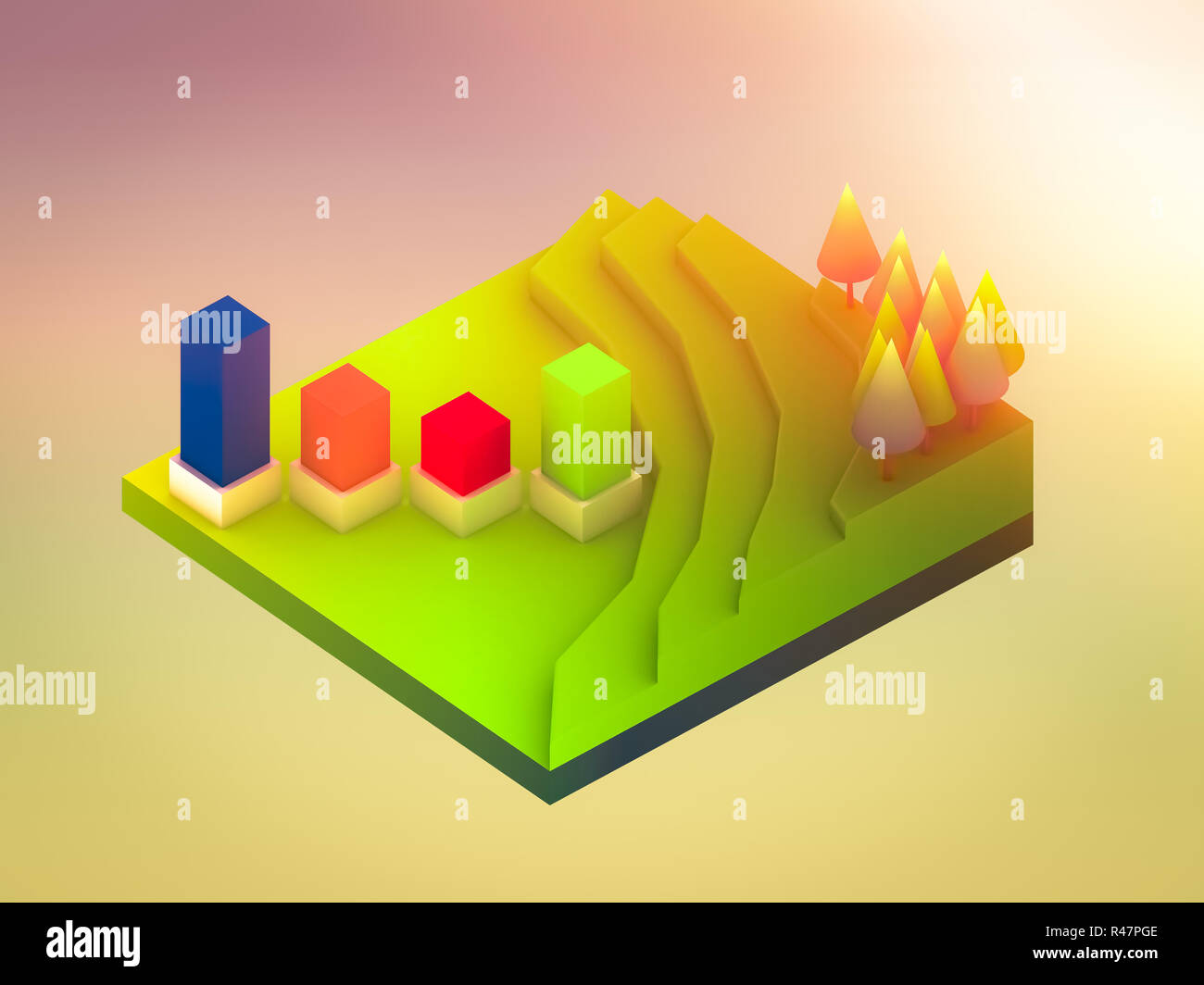 alamy
alamy
alamy
alamy
alamy
alamy
R47PGE
www.alamy.com