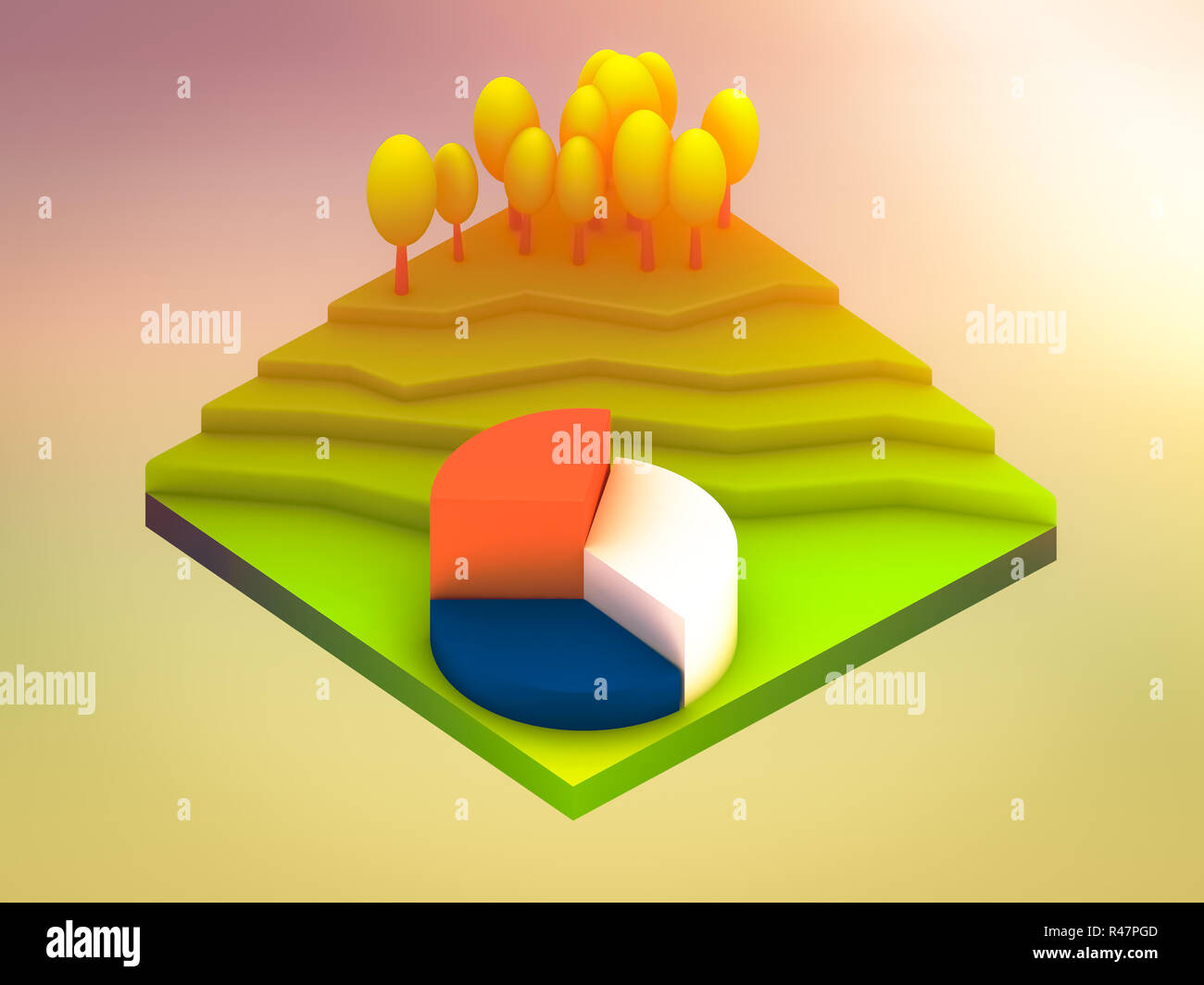 alamy
alamy
alamy
alamy
alamy

alamy
R47PGD
www.alamy.com