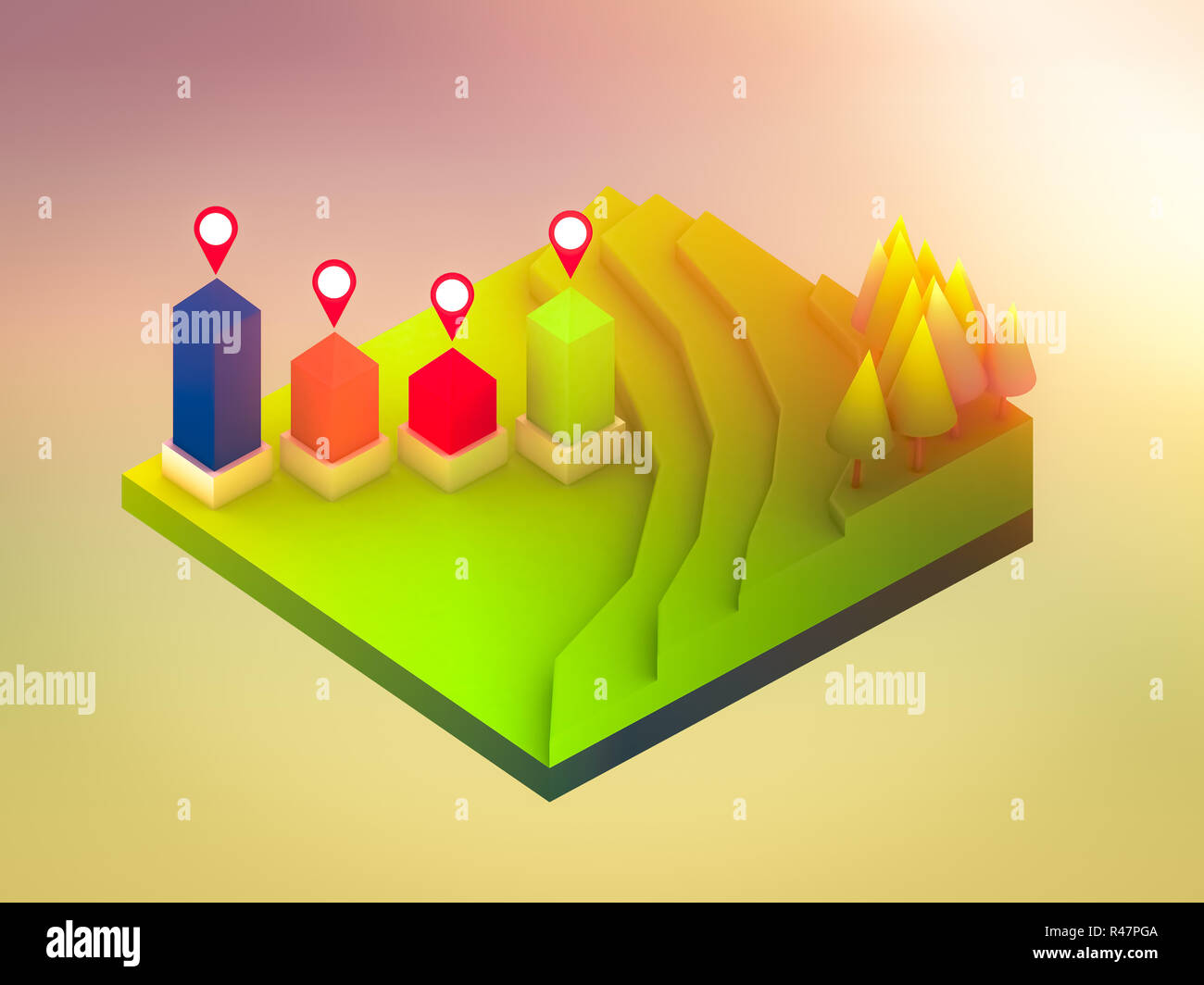 alamy
alamy
alamy
alamy
alamy
alamy
R47PGA
www.alamy.com