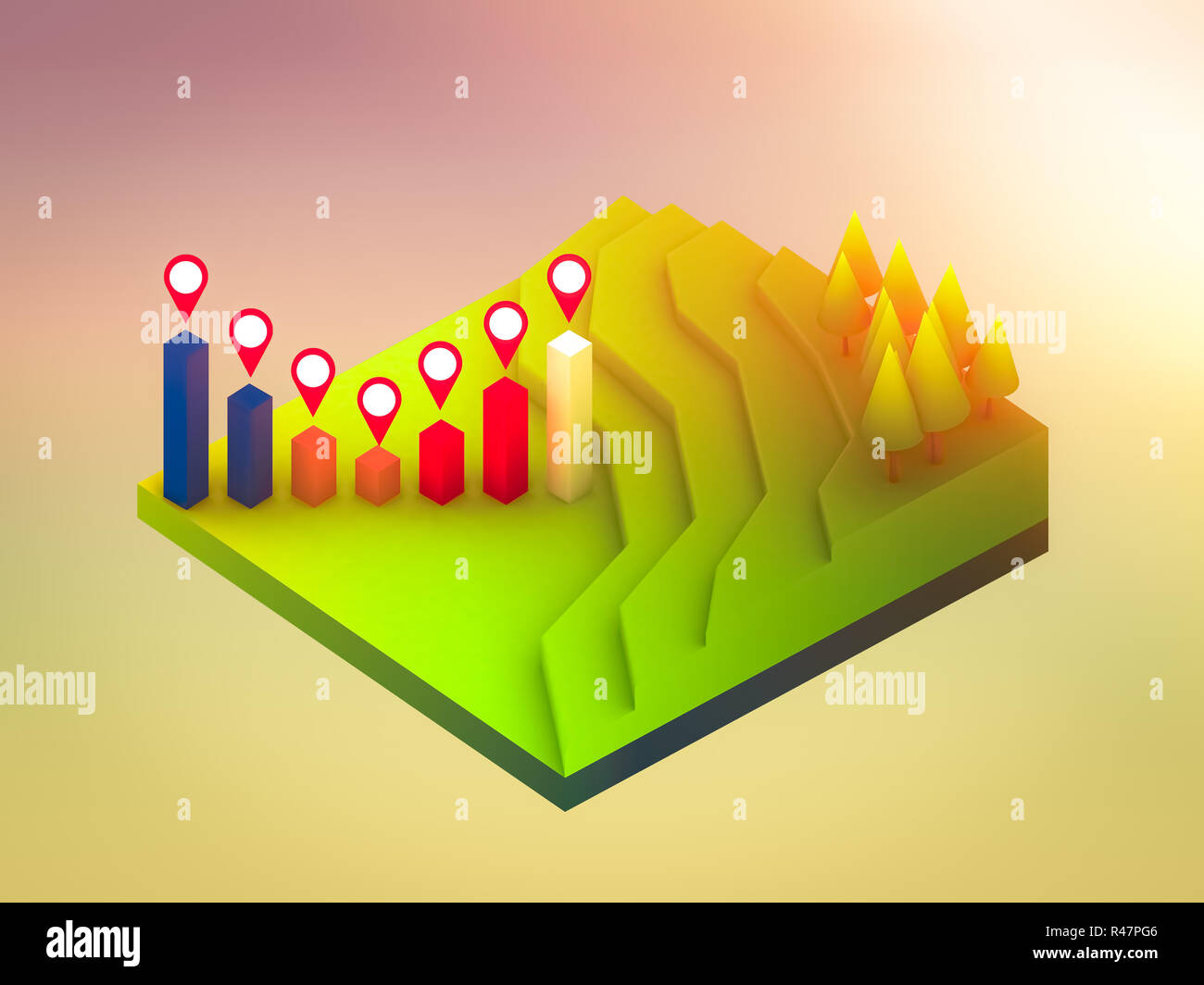 alamy
alamy
alamy
alamy
alamy
alamy
R47PG6
www.alamy.com