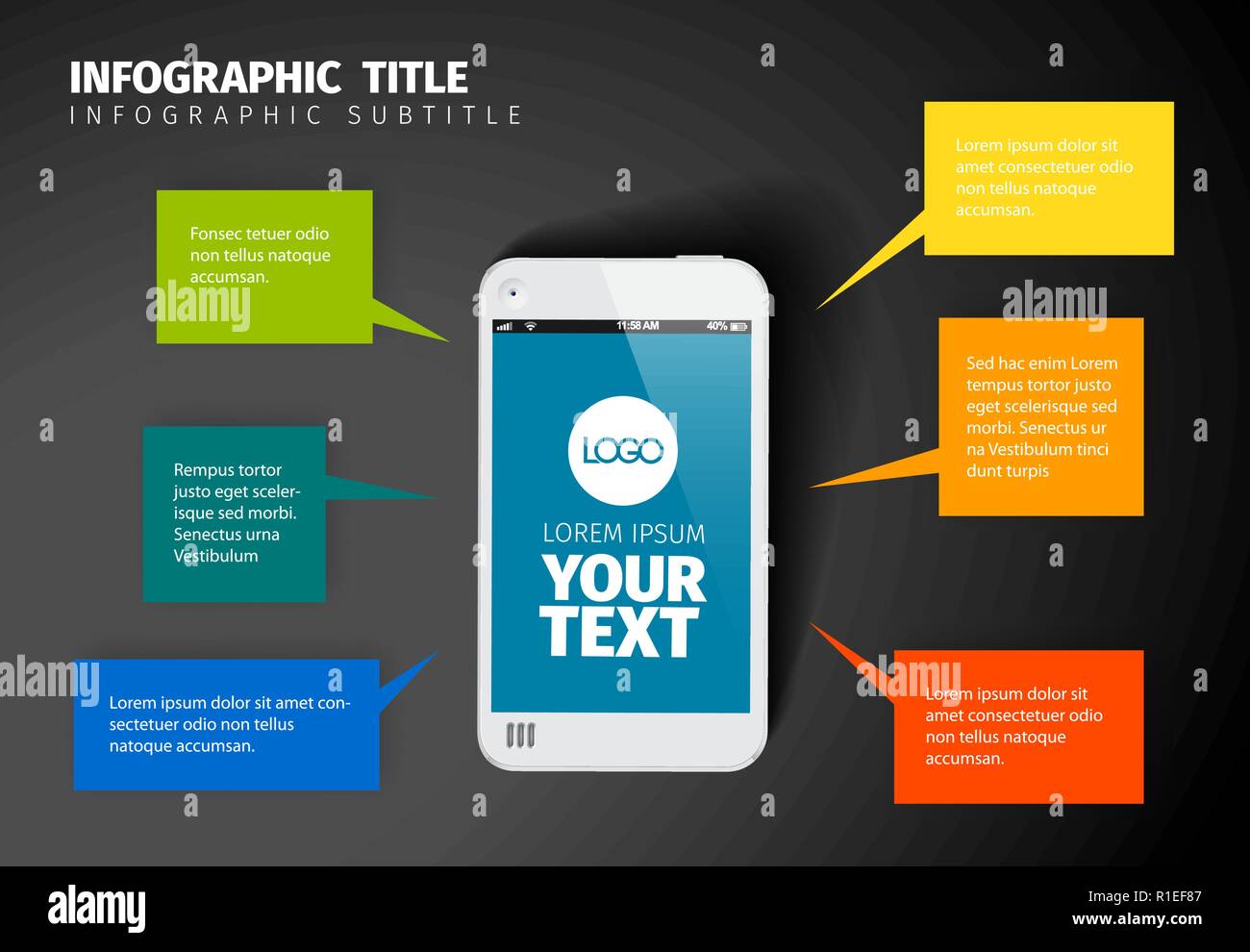 INFOGRAPHIC TITLE
INFOGRAPHIC SUBTITLE

Fonsec tetuer odio non tellus natoque accumsan.

Rempus tortor justo eget scelerisque sed morbi. Senectus urna Vestibulum

Lorem ipsum dolor sit amet consectetuer odio non tellus natoque accumsan.

11:58 AM 40%

LOGO

LOREM IPSUM
YOUR TEXT

Lorem ipsum dolor sit amet consectetuer odio non tellus natoque accumsan.

Sed hac enim Lorem tempus tortor justo eget scelerisque sed morbi. Senectus ur na Vestibulum tinci dunt turpis

Lorem ipsum dolor sit amet consectetuer odio non tellus natoque accumsan.

alamy
alamy
alamy
alamy

alamy
R1EF87
www.alamy.com