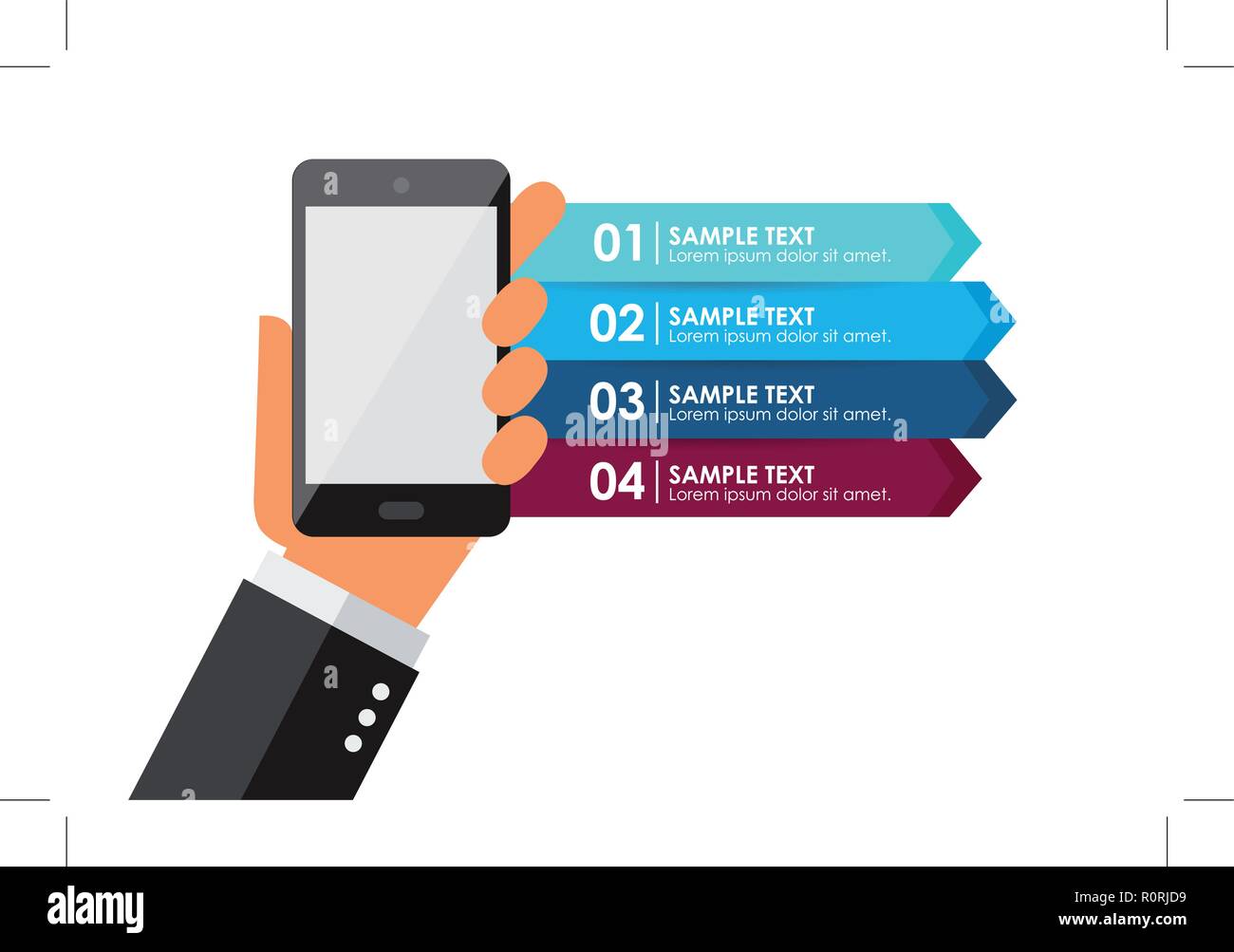 01 SAMPLE TEXT
Lorem ipsum dolor sit amet.

02 SAMPLE TEXT
Lorem ipsum dolor sit amet.

03 SAMPLE TEXT
Lorem ipsum dolor sit amet.

04 SAMPLE TEXT
Lorem ipsum dolor sit amet.

alamy

alamy

R0RJD9
www.alamy.com