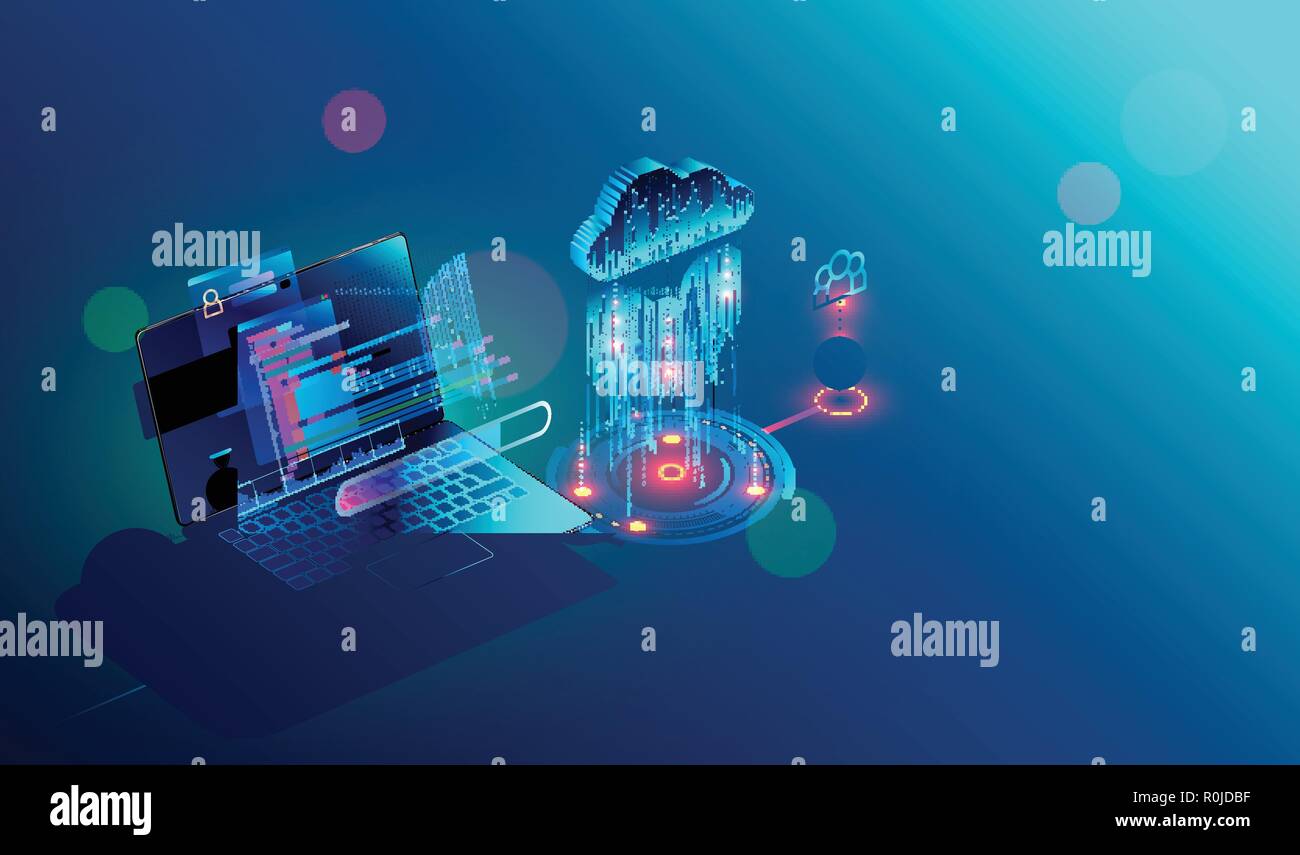 alamy
alamy
alamy
alamy
alamy
alamy
R0JDBF
www.alamy.com