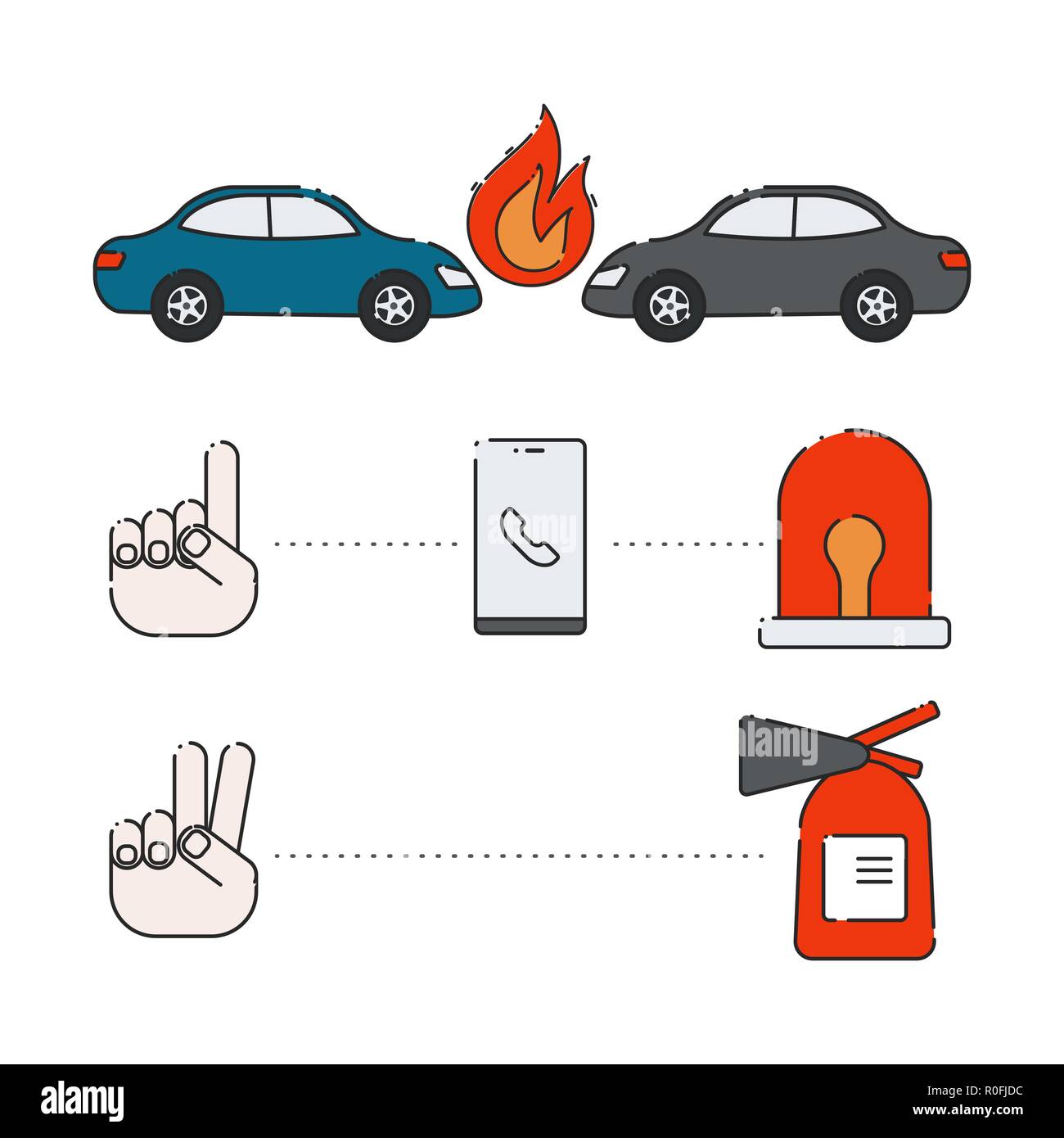 alamy

alamy

alamy

Image ID: R0FJDC
www.alamy.com