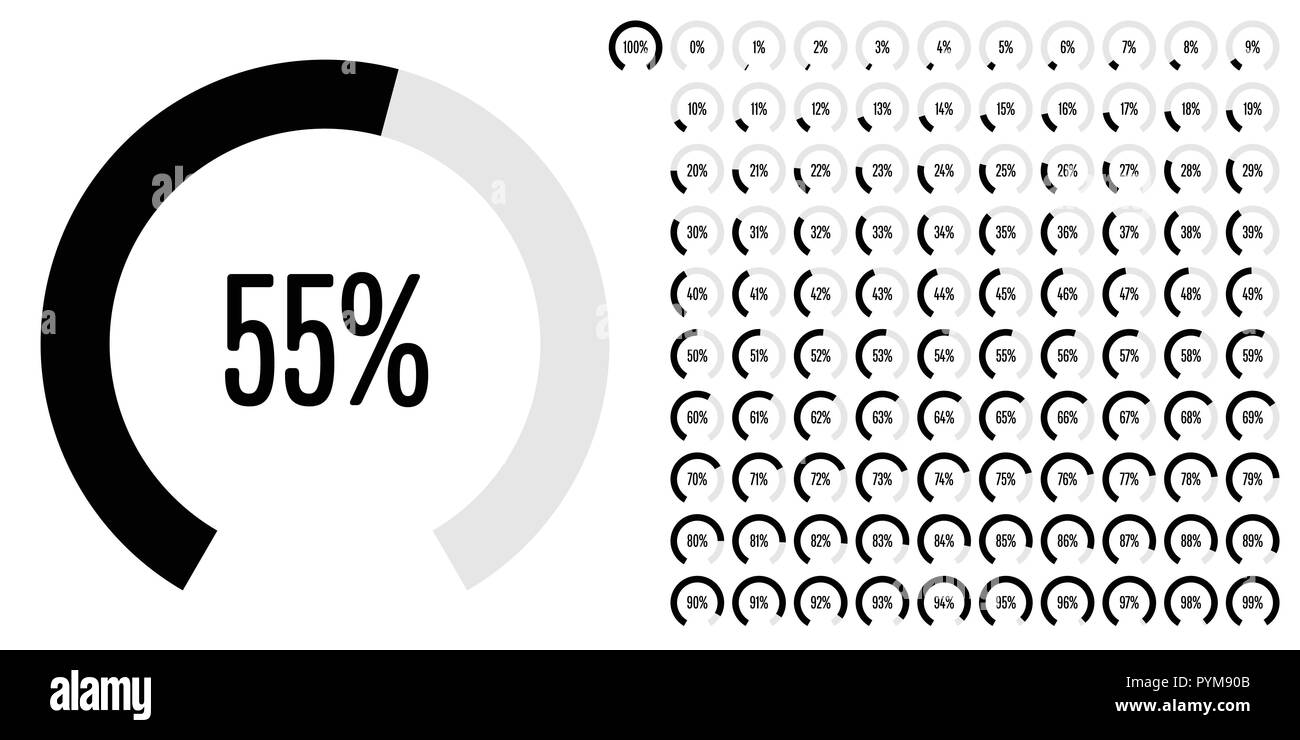 55%

100% 0% 1% 2% 3% 4% 5% 6% 7% 8% 9%

10% 11% 12% 13% 14% 15% 16% 17% 18% 19%

20% 21% 22% 23% 24% 25% 26% 27% 28% 29%

30% 31% 32% 33% 34% 35% 36% 37% 38% 39%

40% 41% 42% 43% 44% 45% 46% 47% 48% 49%

50% 51% 52% 53% 54% 55% 56% 57% 58% 59%

60% 61% 62% 63% 64% 65% 66% 67% 68% 69%

70% 71% 72% 73% 74% 75% 76% 77% 78% 79%

80% 81% 82% 83% 84% 85% 86% 87% 88% 89%

90% 91% 92% 93% 94% 95% 96% 97% 98% 99%

alamy

Image ID: PYM90B
www.alamy.com