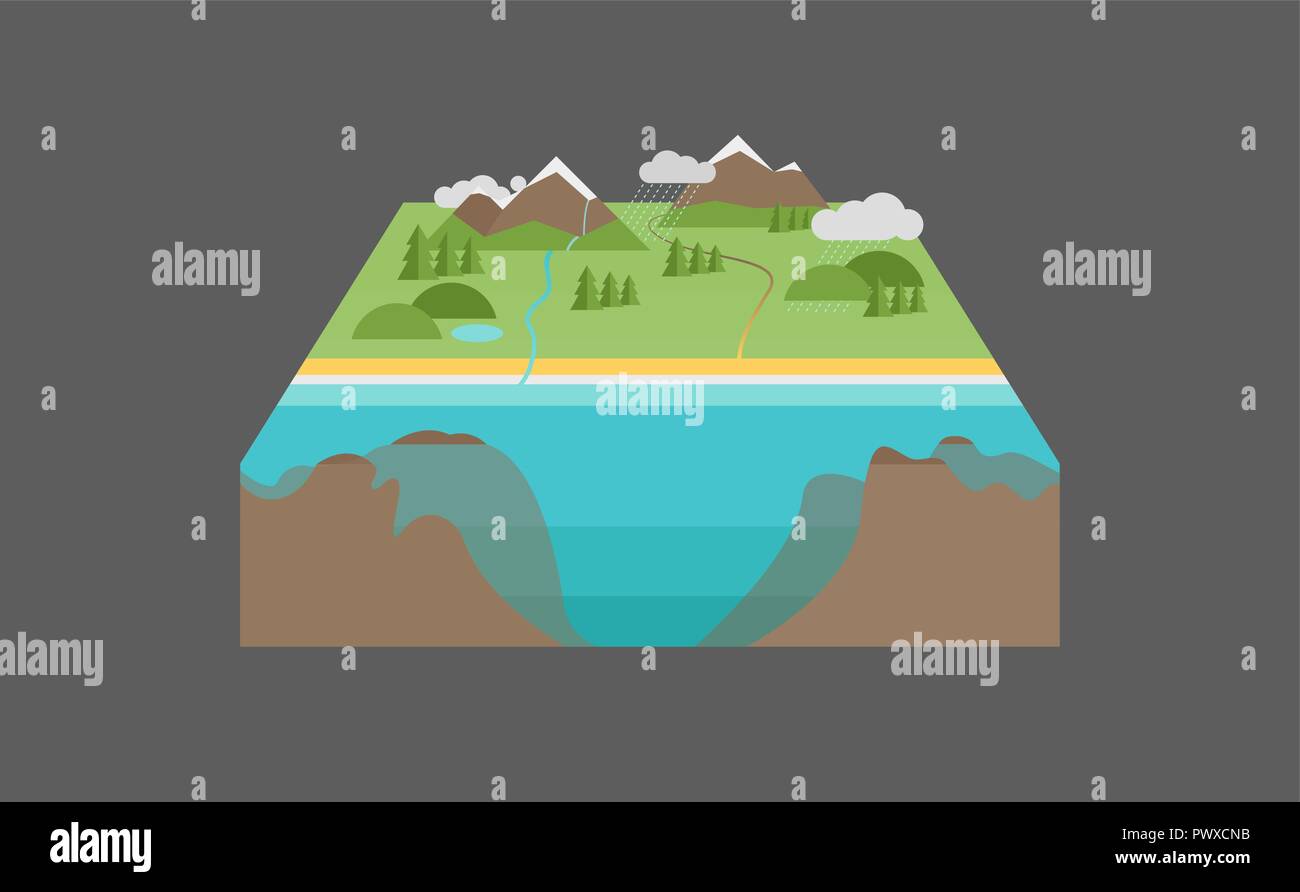 alamy
alamy
alamy
alamy
alamy
alamy
PWXCNB
www.alamy.com