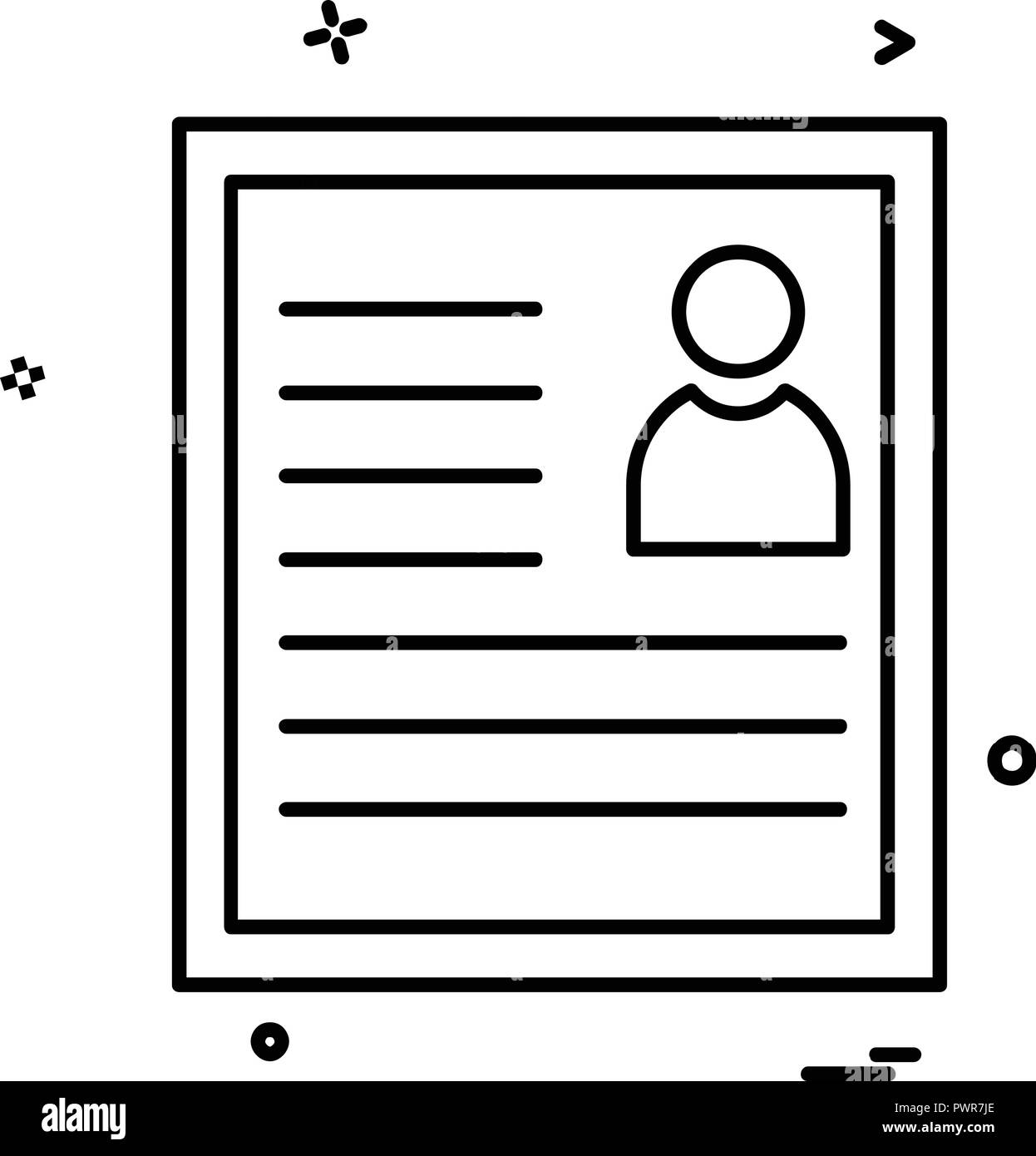 alamy

Image ID: PWR7JE
www.alamy.com