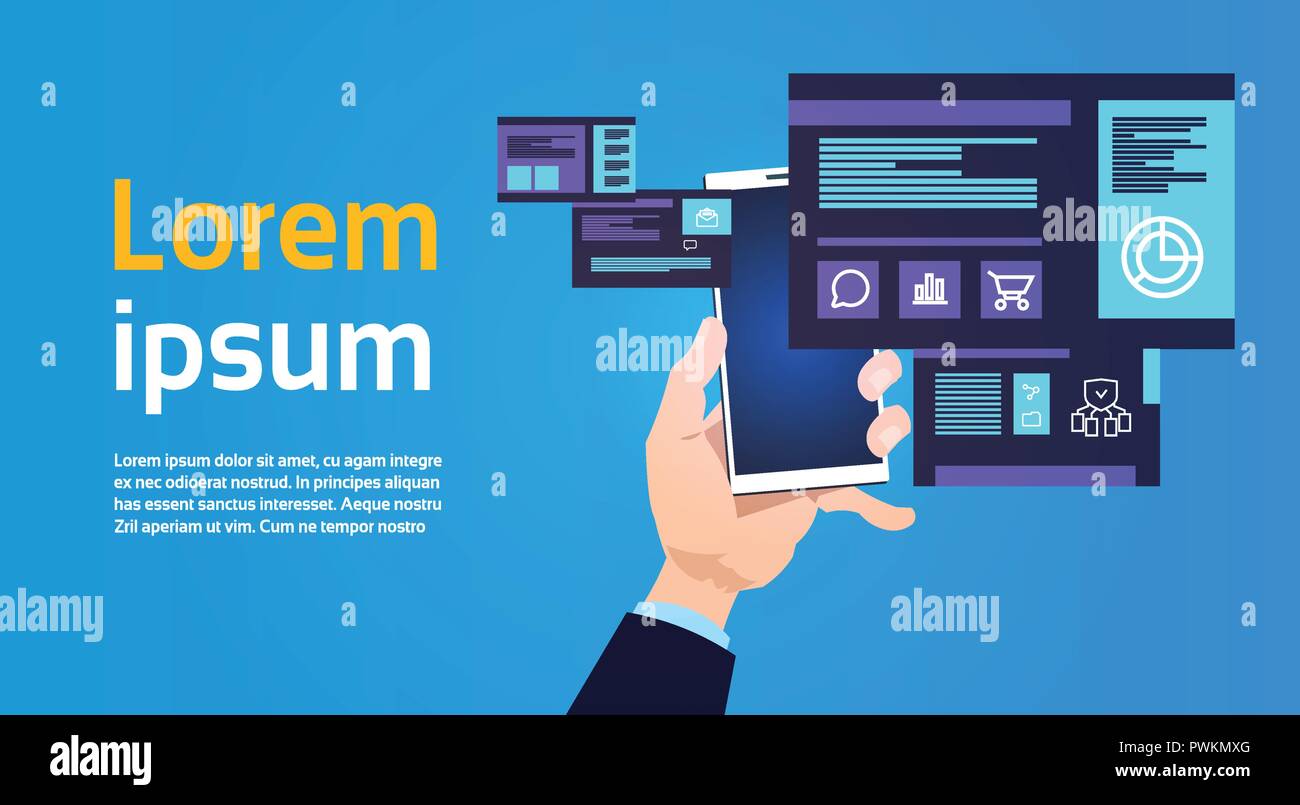 Lorem
ipsum

Lorem ipsum dolor sit amet, cu agam integre ex nec odioerat nostrud. In principes aliquan has essent sanctus interesset. Aeque nostru Zril aperiam ut vim. Cum ne tempor nostro

alamy

alamy

alamy

alamy

alamy

alamy
PWKMXG
www.alamy.com