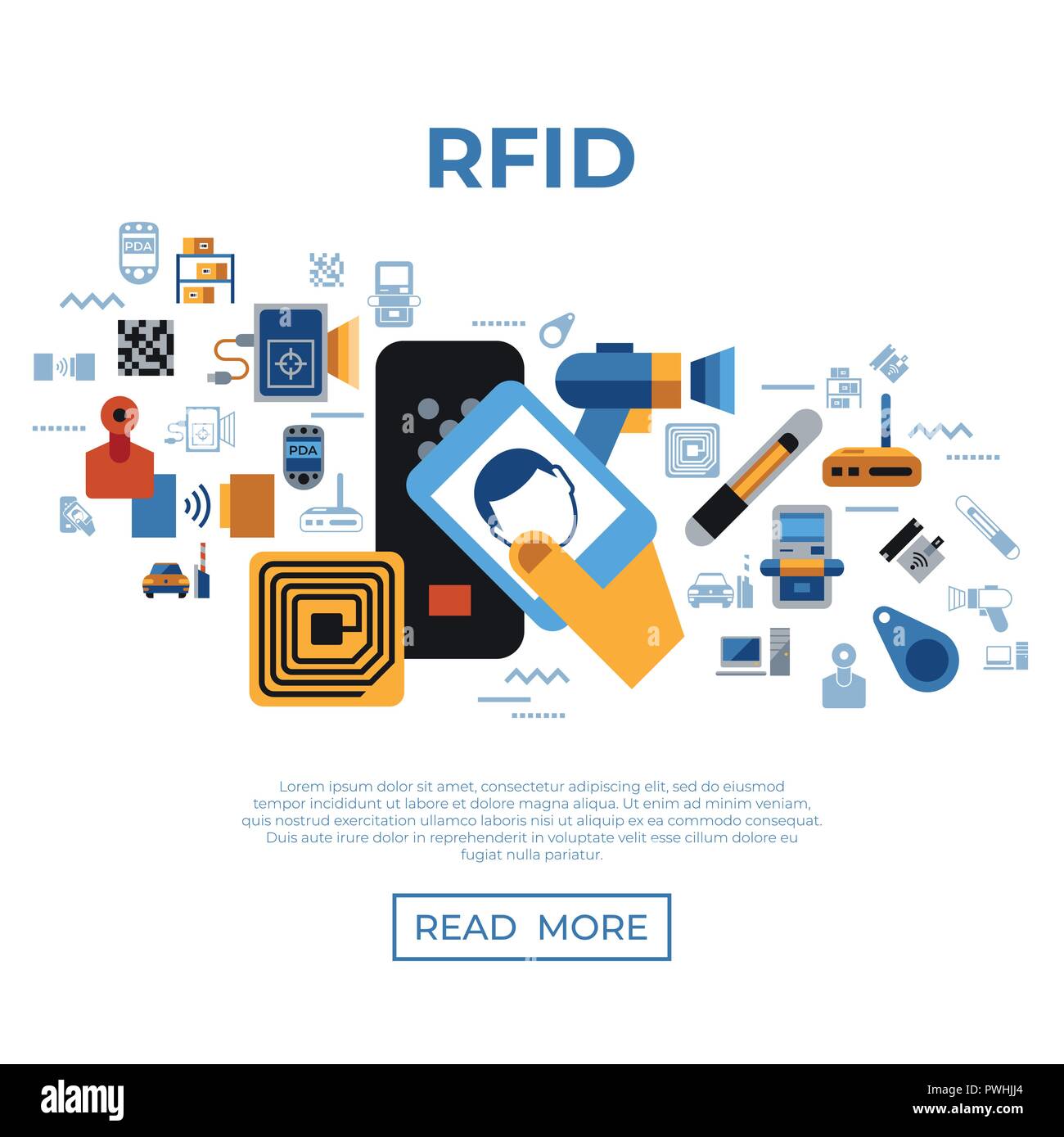 RFID

PDA

PDA

Lorem ipsum dolor sit amet, consectetur adipiscing elit, sed do eiusmod tempor incididunt ut labore et dolore magna aliqua. Ut enim ad minim veniam, quis nostrud exercitation ullamco laboris nisi ut aliquip ex ea commodo consequat. Duis aute irure dolor in reprehenderit in voluptate velit esse cillum dolore eu fugiat nulla pariatur.

READ MORE

alamy

Image ID: PWHJJ4
www.alamy.com