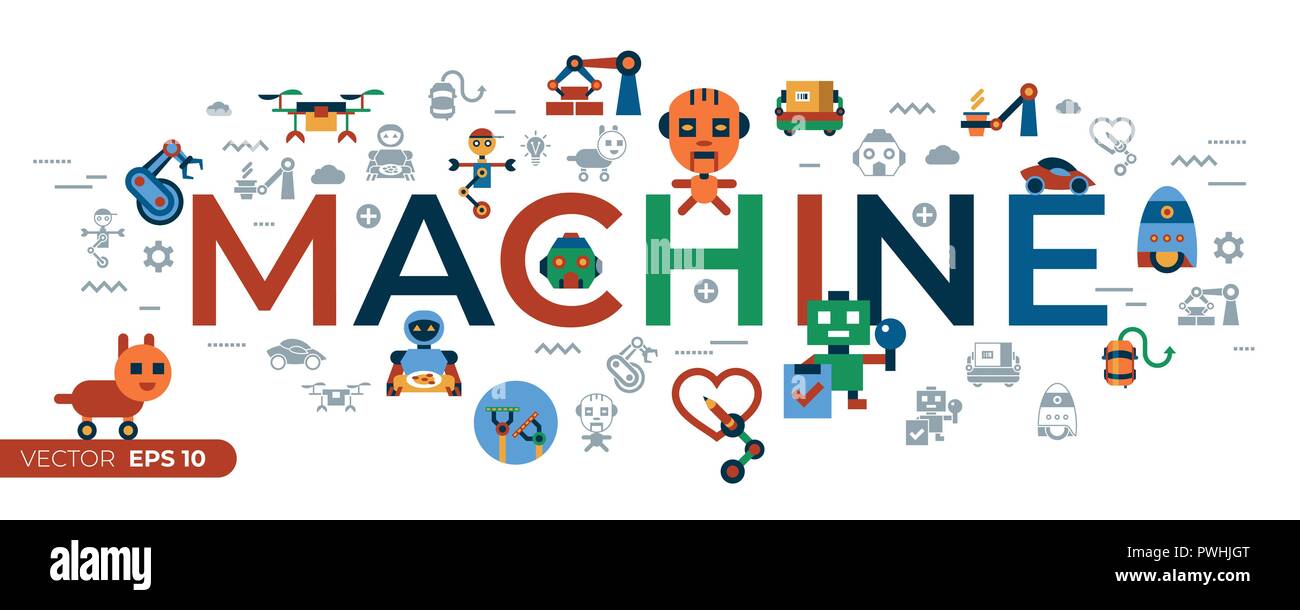 MACHINE

VECTOR EPS 10

alamy

PWHJGT
www.alamy.com