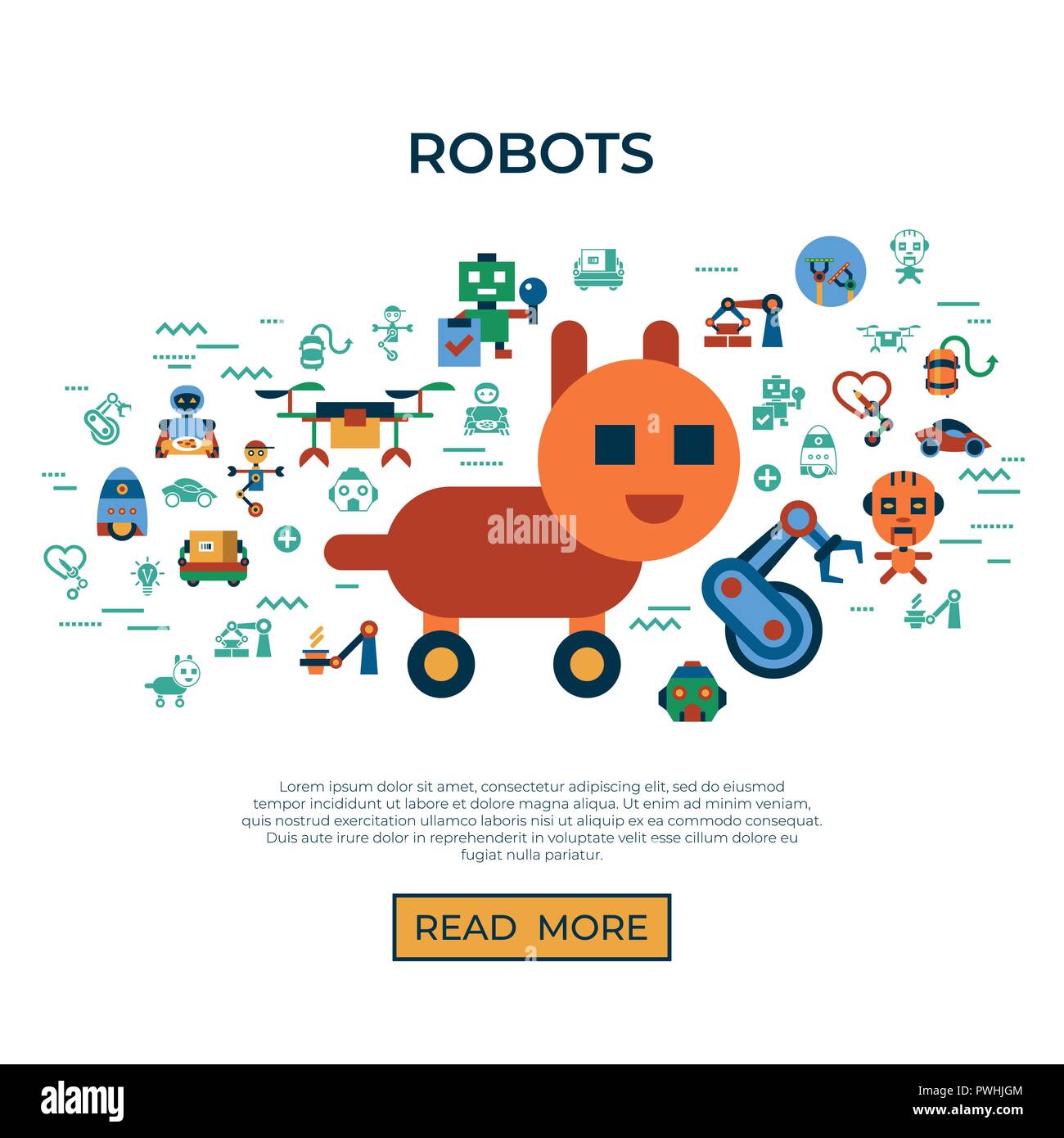 ROBOTS

alamy

Lorem ipsum dolor sit amet, consectetur adipiscing elit, sed do eiusmod tempor incididunt ut labore et dolore magna aliqua. Ut enim ad minim veniam, quis nostrud exercitation ullamco laboris nisi ut aliquip ex ea commodo consequat. Duis aute irure dolor in reprehenderit in voluptate velit esse cillum dolore eu fugiat nulla pariatur.

READ MORE

alamy

Image ID: PWHJGM
www.alamy.com