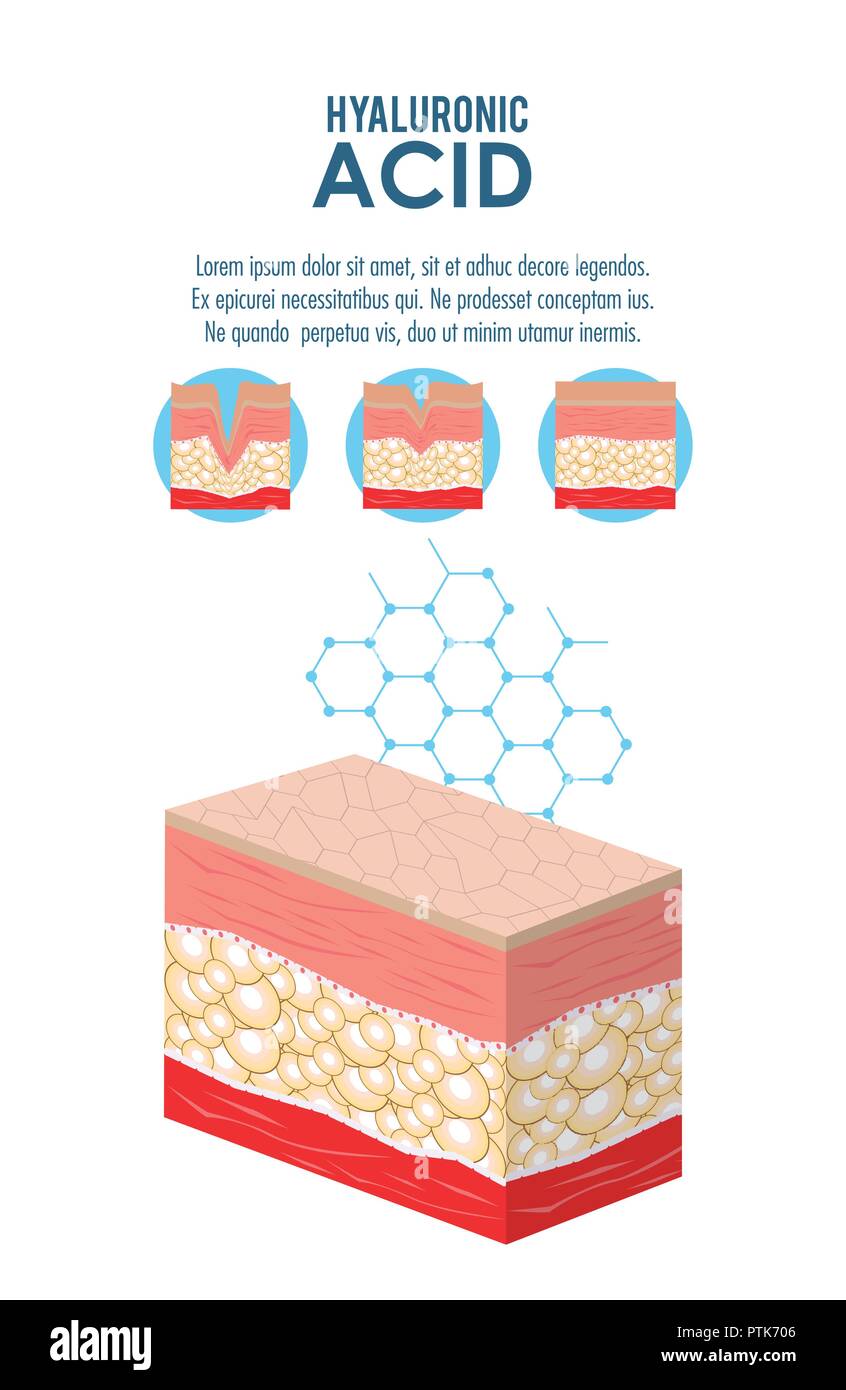 HYALURONIC
ACID

Lorem ipsum dolor sit amet, sit et adhuc decore legendos. Ex epicurei necessitatibus qui. Ne prodesset conceptam ius. Ne quando perpetua vis, duo ut minim utamur inermis.

alamy

Image ID: PTK706
www.alamy.com