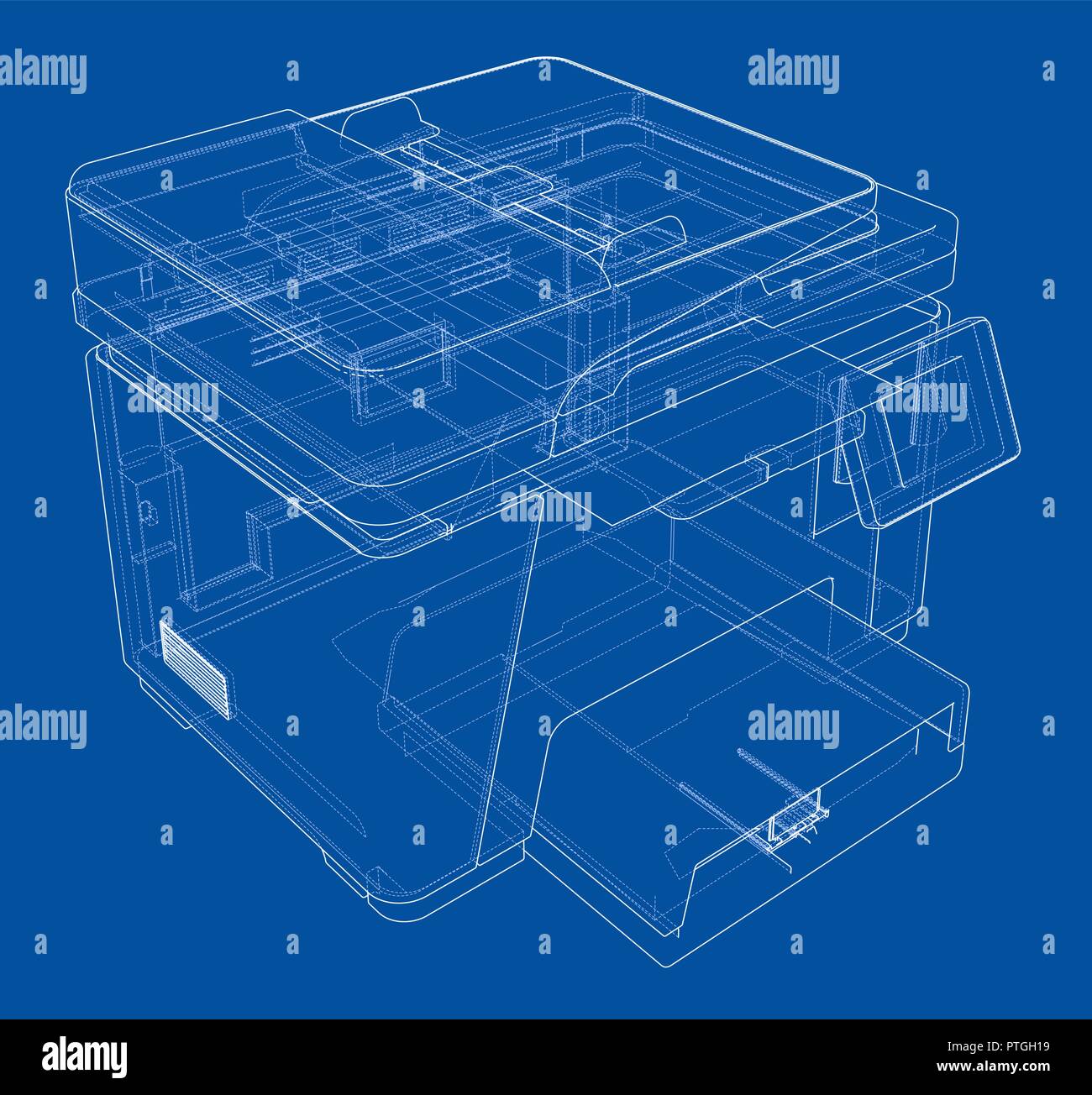 alamy
alamy
alamy
alamy
alamy
alamy
alamy

alamy
PTGH19
www.alamy.com