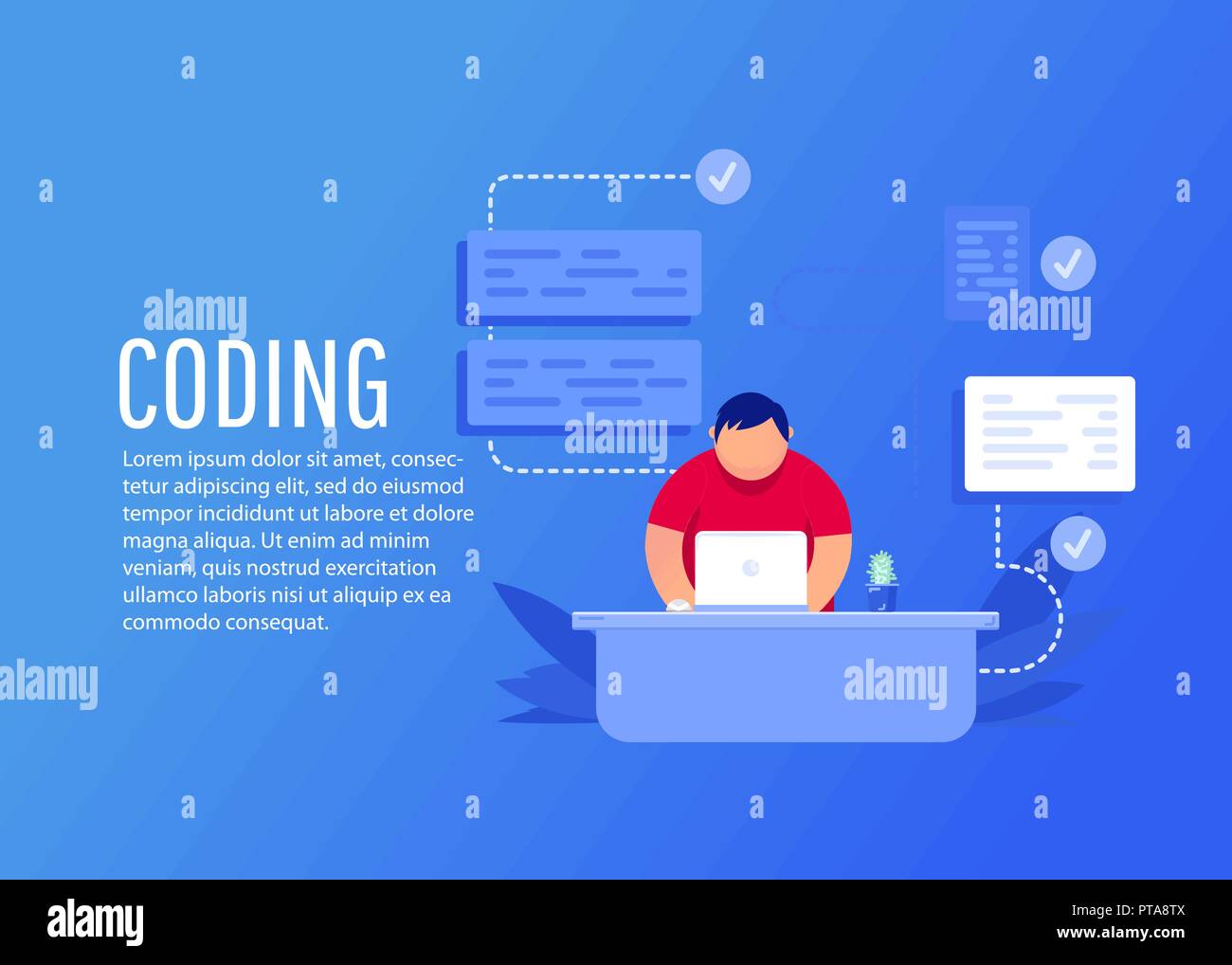 alamy

CODING

Lorem ipsum dolor sit amet, consectetur adipiscing elit, sed do eiusmod tempor incididunt ut labore et dolore magna aliqua. Ut enim ad minim veniam, quis nostrud exercitation ullamco laboris nisi ut aliquip ex ea commodo consequat.

alamy

alamy

alamy

alamy

alamy

PTA8TX
www.alamy.com