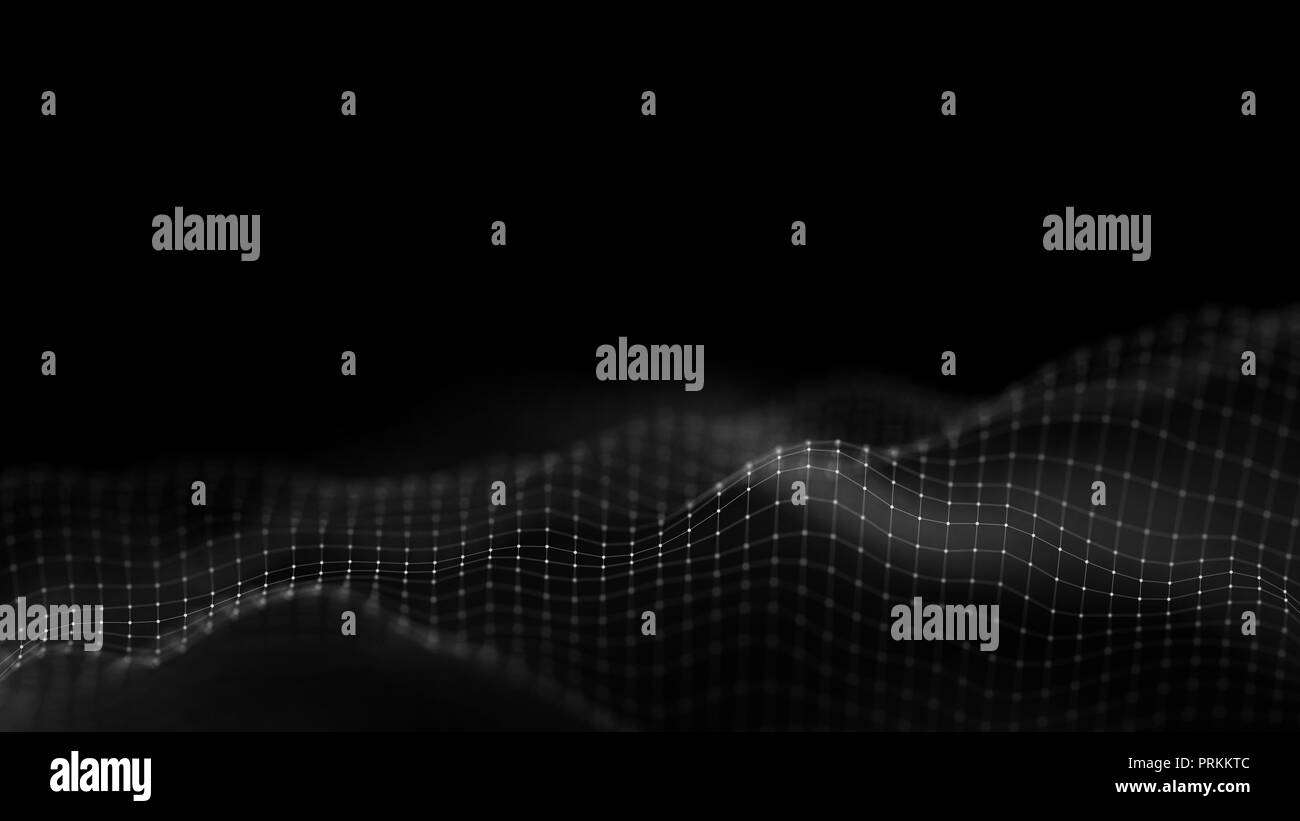 a a a a a
alamy a a alamy
a a alamy a a
a a a a
alamy a a alamy a

alamy
PRKKTC
www.alamy.com