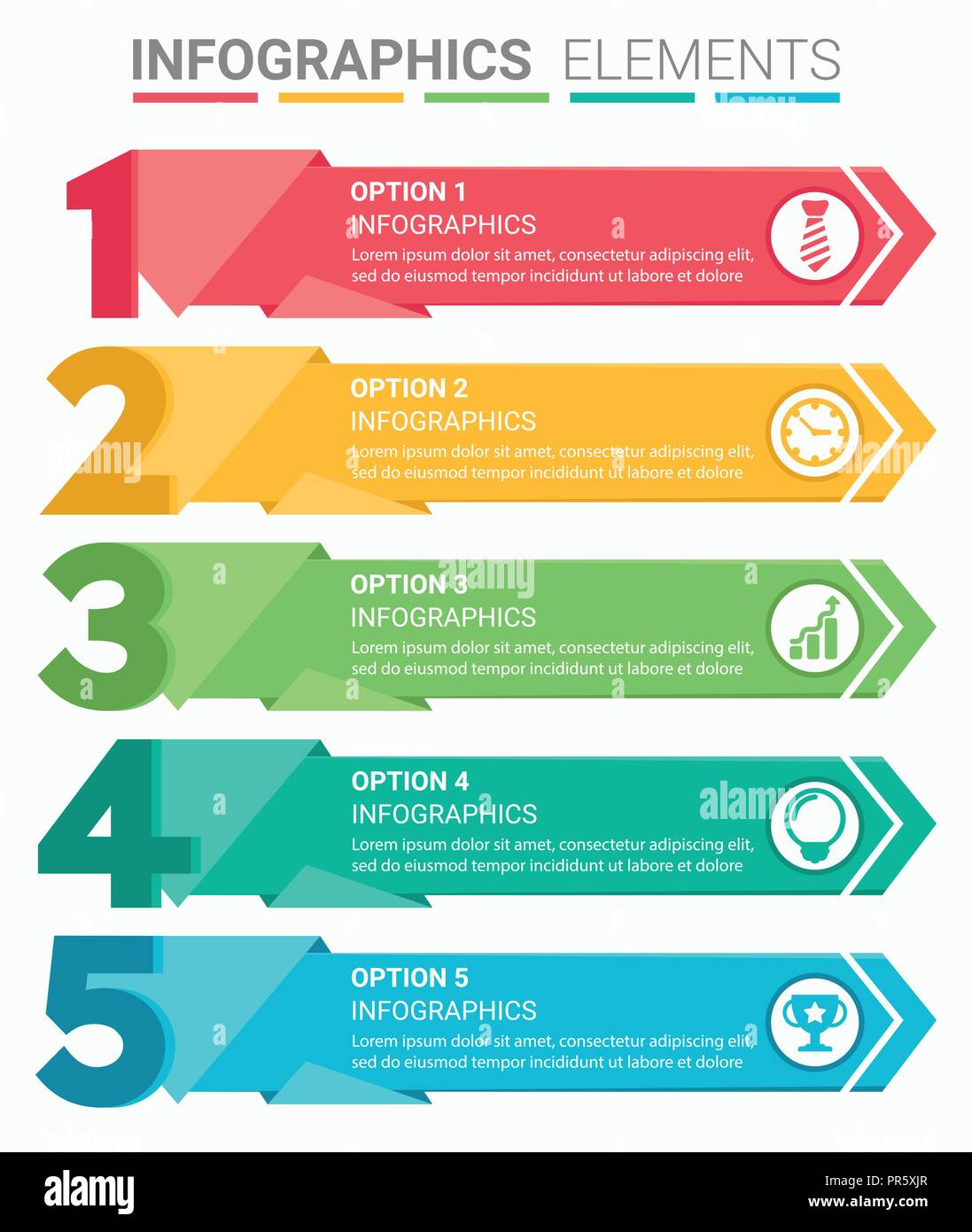 INFOGRAPHICS ELEMENTS

1
OPTION 1
INFOGRAPHICS
Lorem ipsum dolor sit amet, consectetur adipiscing elit, sed do eiusmod tempor incididunt ut labore et dolore

2
OPTION 2
INFOGRAPHICS
Lorem ipsum dolor sit amet, consectetur adipiscing elit, sed do eiusmod tempor incididunt ut labore et dolore

3
OPTION 3
INFOGRAPHICS
Lorem ipsum dolor sit amet, consectetur adipiscing elit, sed do eiusmod tempor incididunt ut labore et dolore

4
OPTION 4
INFOGRAPHICS
Lorem ipsum dolor sit amet, consectetur adipiscing elit, sed do eiusmod tempor incididunt ut labore et dolore

5
OPTION 5
INFOGRAPHICS
Lorem ipsum dolor sit amet, consectetur adipiscing elit, sed do eiusmod tempor incididunt ut labore et dolore

alamy

PR5XJR
www.alamy.com