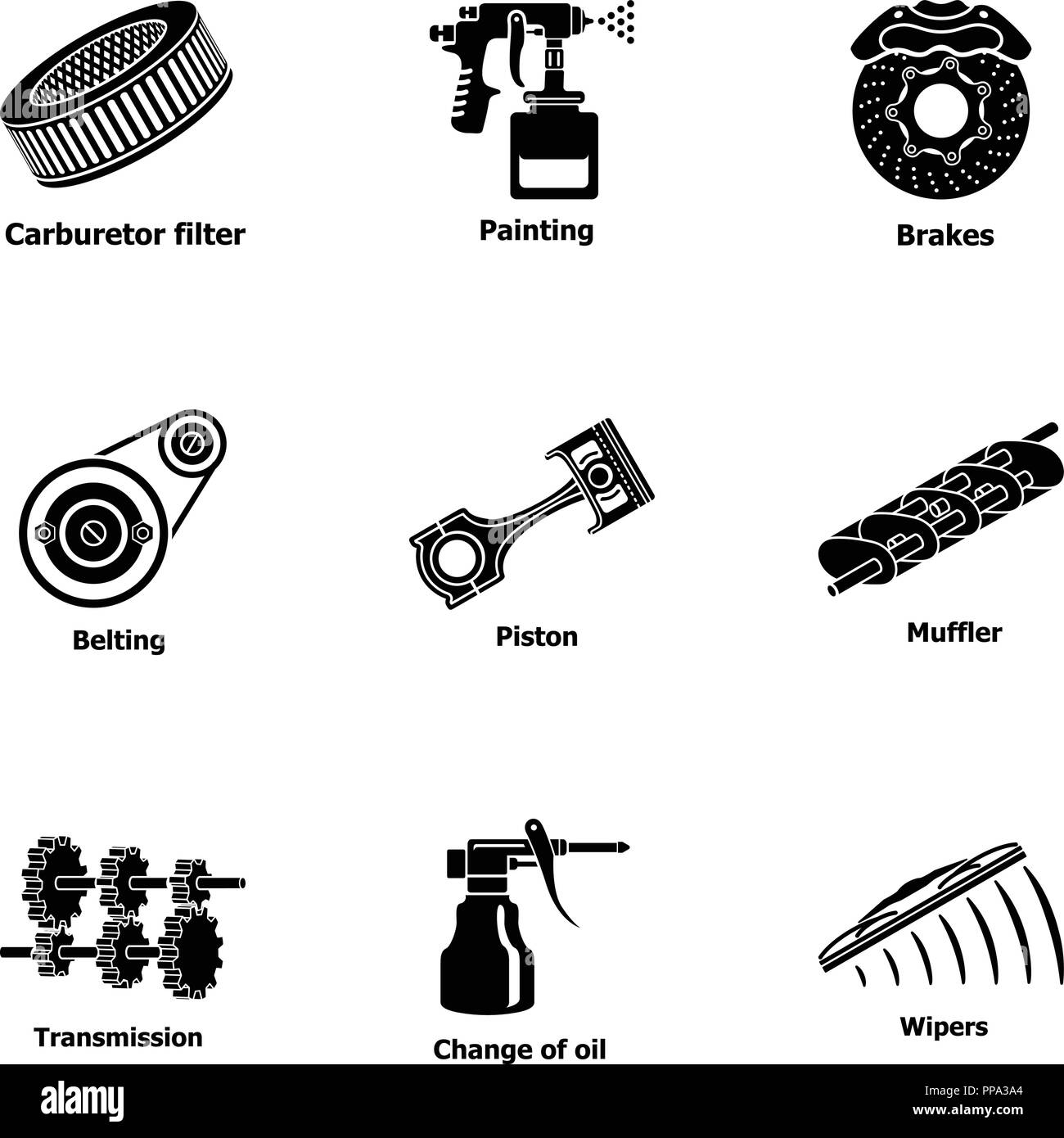 Carburetor filter

Painting

Brakes

Belting

Piston

Muffler

Transmission

Change of oil

Wipers

alamy

Image ID: PPA3A4
www.alamy.com