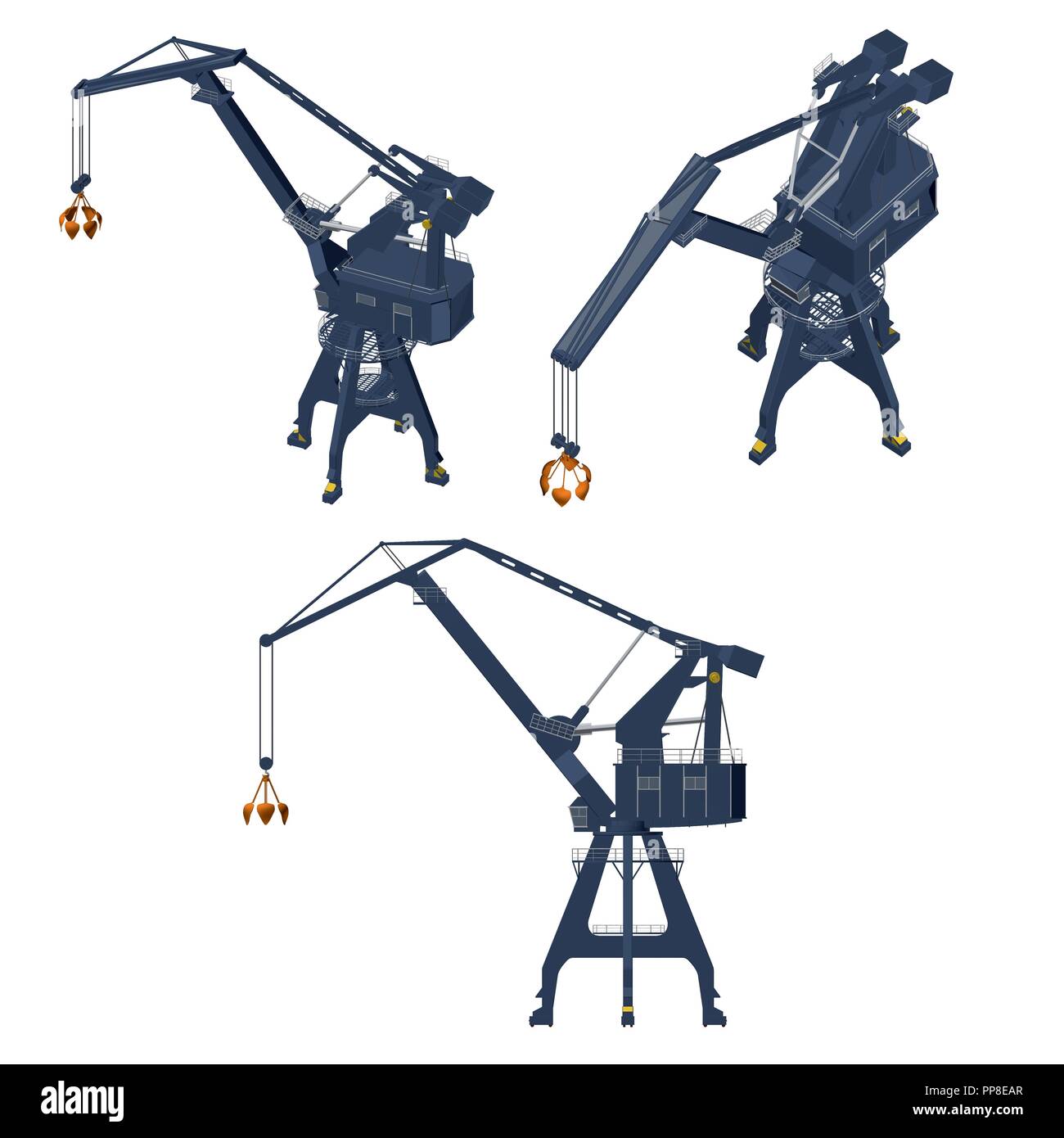 alamy

Image ID: PP8EAR
www.alamy.com