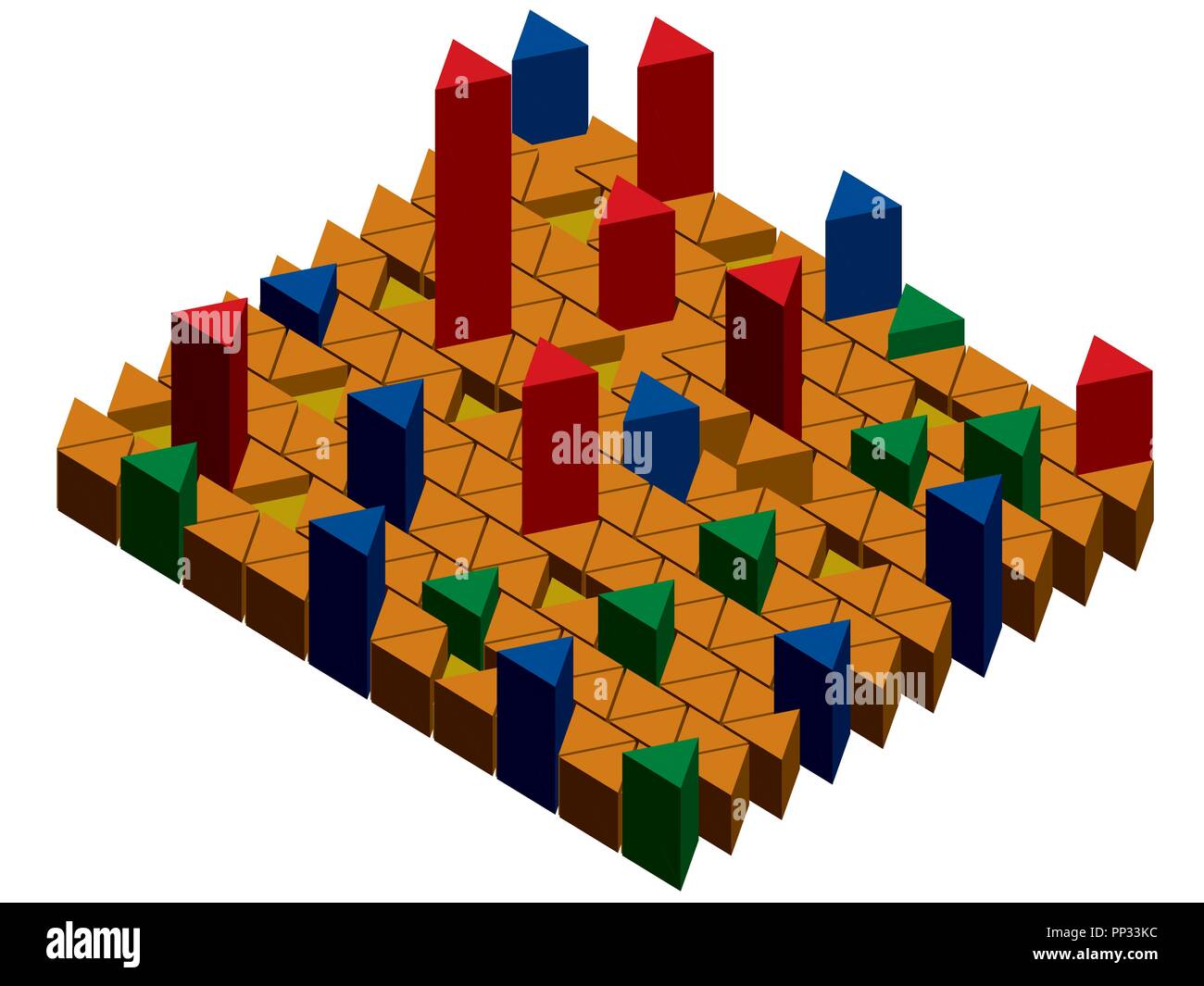 alamy
alamy
alamy
alamy
Image ID: PP33KC
www.alamy.com