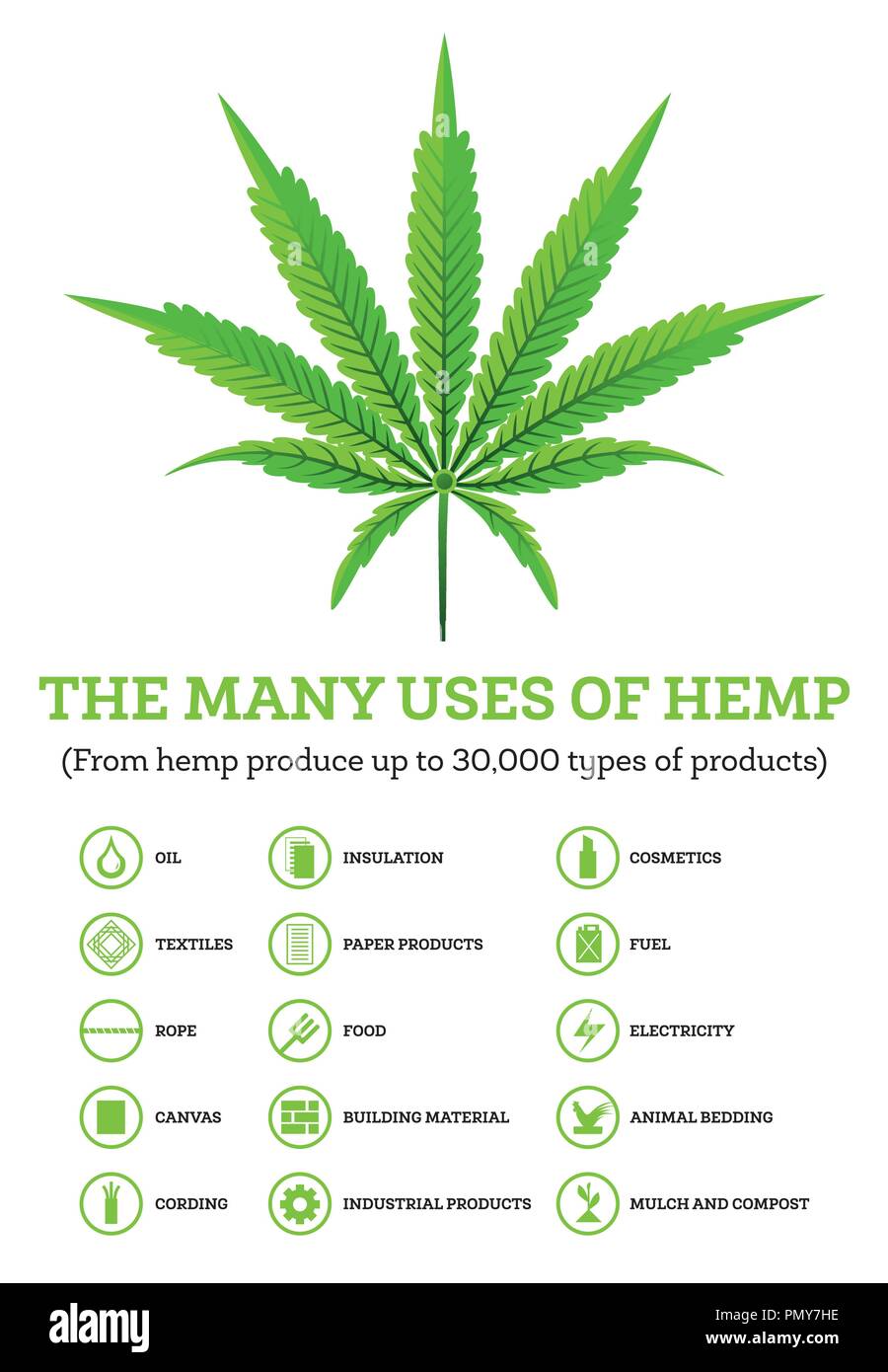 THE MANY USES OF HEMP
(From hemp produce up to 30,000 types of products)

OIL
TEXTILES
ROPE
CANVAS
CORDING

INSULATION
PAPER PRODUCTS
FOOD
BUILDING MATERIAL
INDUSTRIAL PRODUCTS

COSMETICS
FUEL
ELECTRICITY
ANIMAL BEDDING
MULCH AND COMPOST

alamy
Image ID: PMY7HE
www.alamy.com